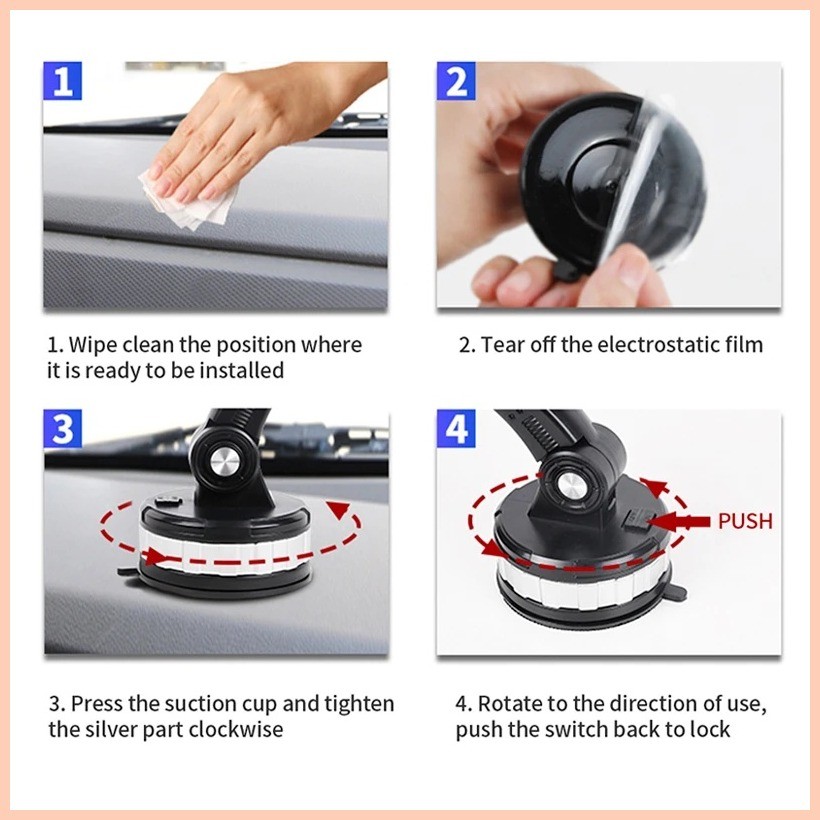 1

1. Wipe clean the position where it is ready to be installed

2

2. Tear off the electrostatic film

3

3. Press the suction cup and tighten the silver part clockwise

4

PUSH

4. Rotate to the direction of use, push the switch back to lock