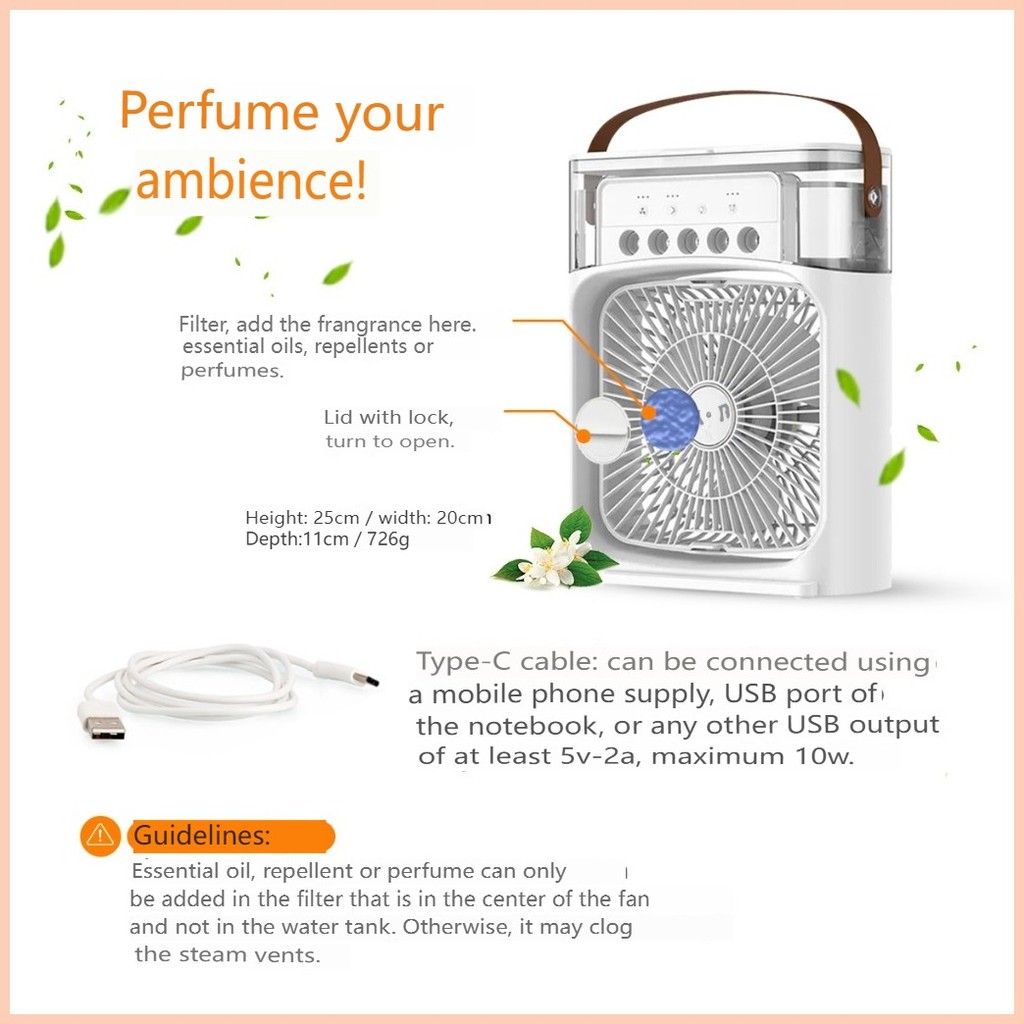 Perfume your ambience!

Filter, add the frangrance here. essential oils, repellents or perfumes.

Lid with lock, turn to open.

Height: 25cm / width: 20cm
Depth:11cm / 726g

Type-C cable: can be connected using a mobile phone supply, USB port of the notebook, or any other USB output of at least 5v-2a, maximum 10w.

Guidelines:
Essential oil, repellent or perfume can only be added in the filter that is in the center of the fan and not in the water tank. Otherwise, it may clog the steam vents.