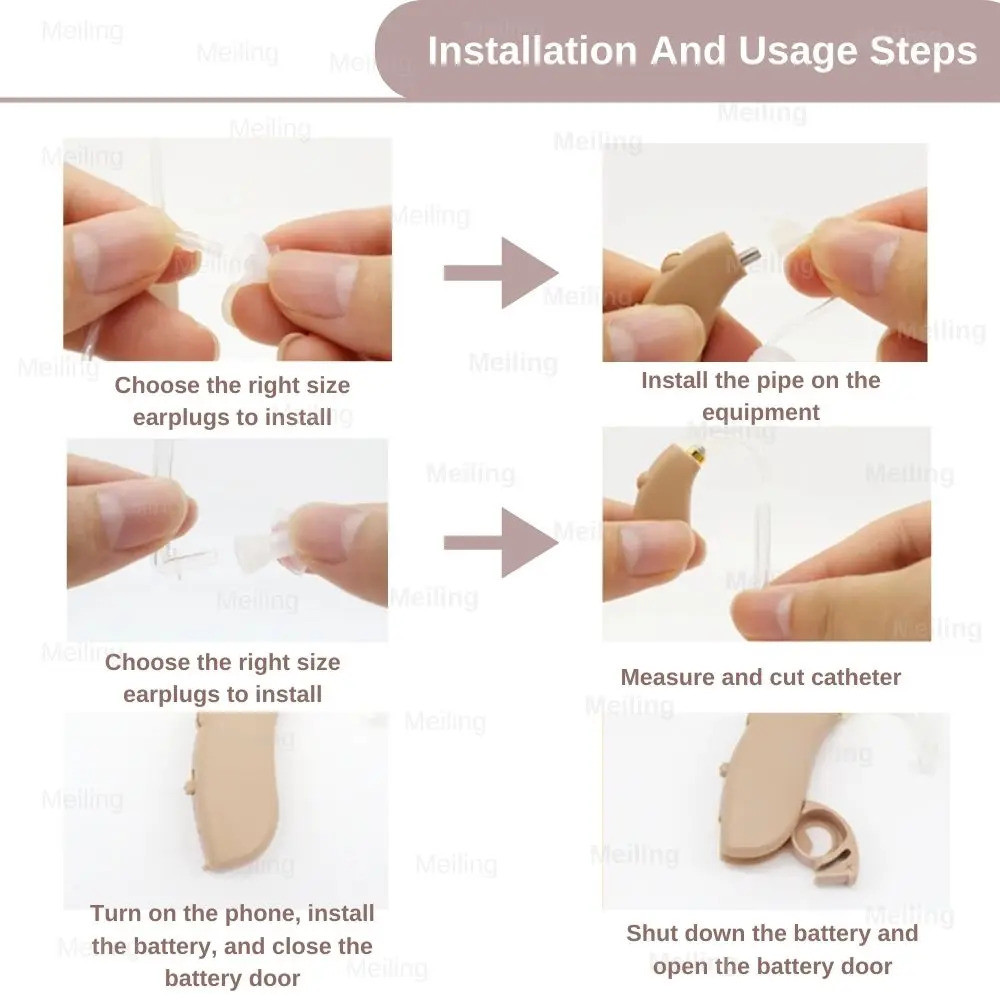 Installation And Usage Steps

Choose the right size earplugs to install

Install the pipe on the equipment

Choose the right size earplugs to install

Measure and cut catheter

Turn on the phone, install the battery, and close the battery door

Shut down the battery and open the battery door

Meiling