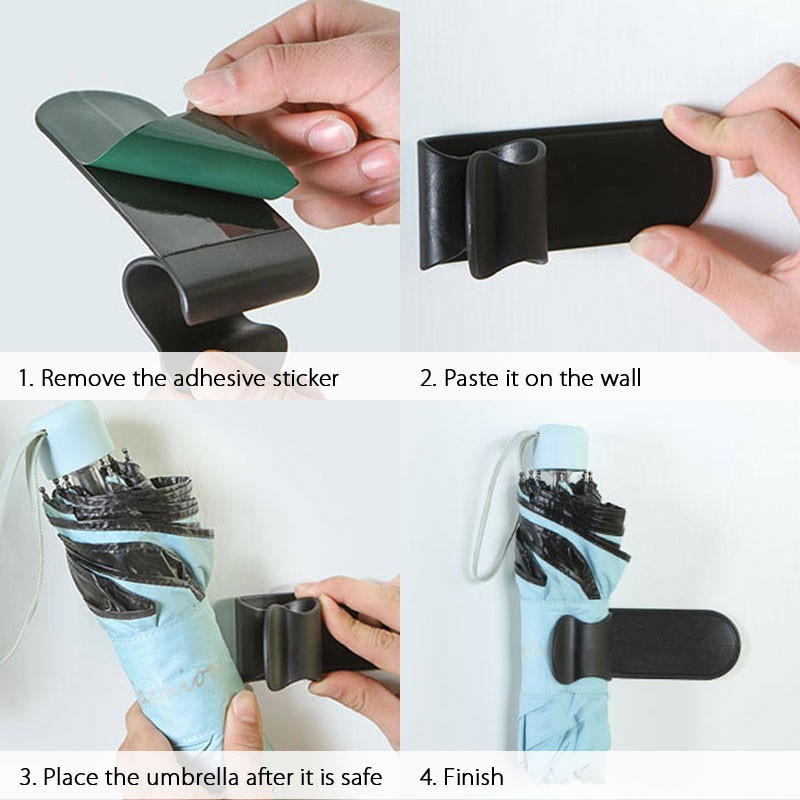 1. Remove the adhesive sticker

2. Paste it on the wall

3. Place the umbrella after it is safe

4. Finish