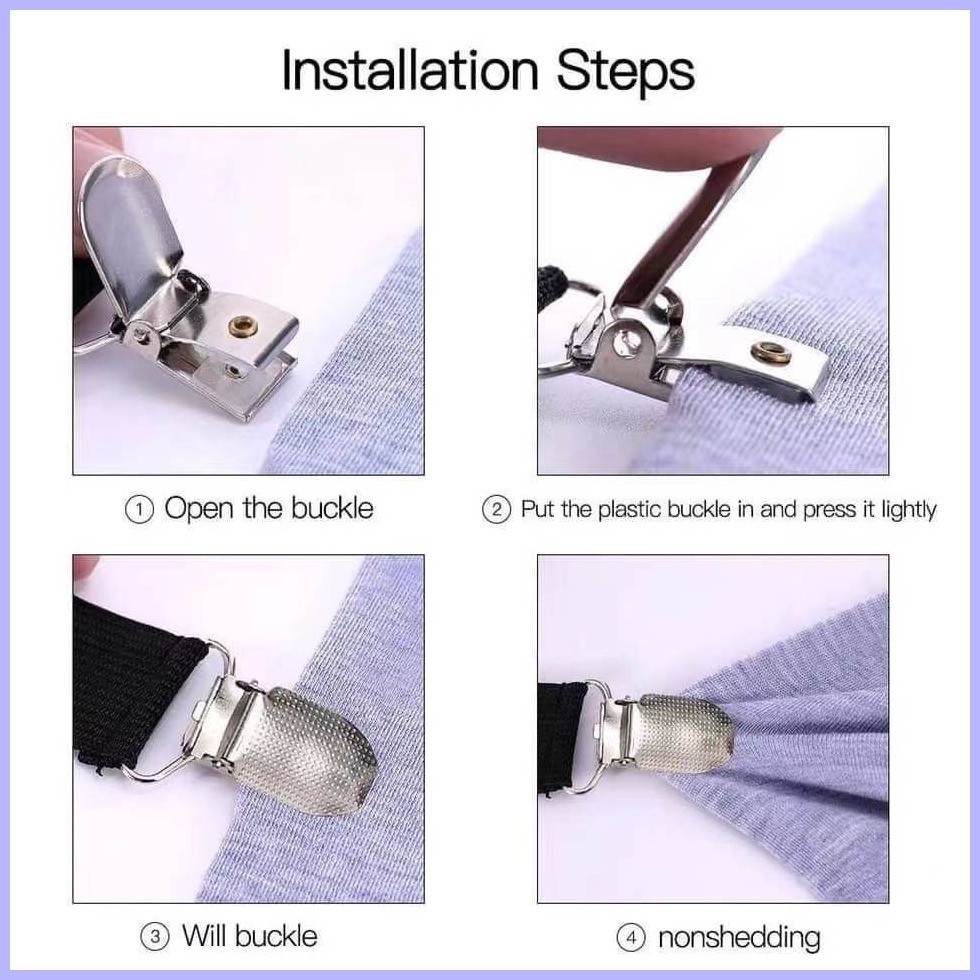 Installation Steps

① Open the buckle

② Put the plastic buckle in and press it lightly

③ Will buckle

④ nonshedding