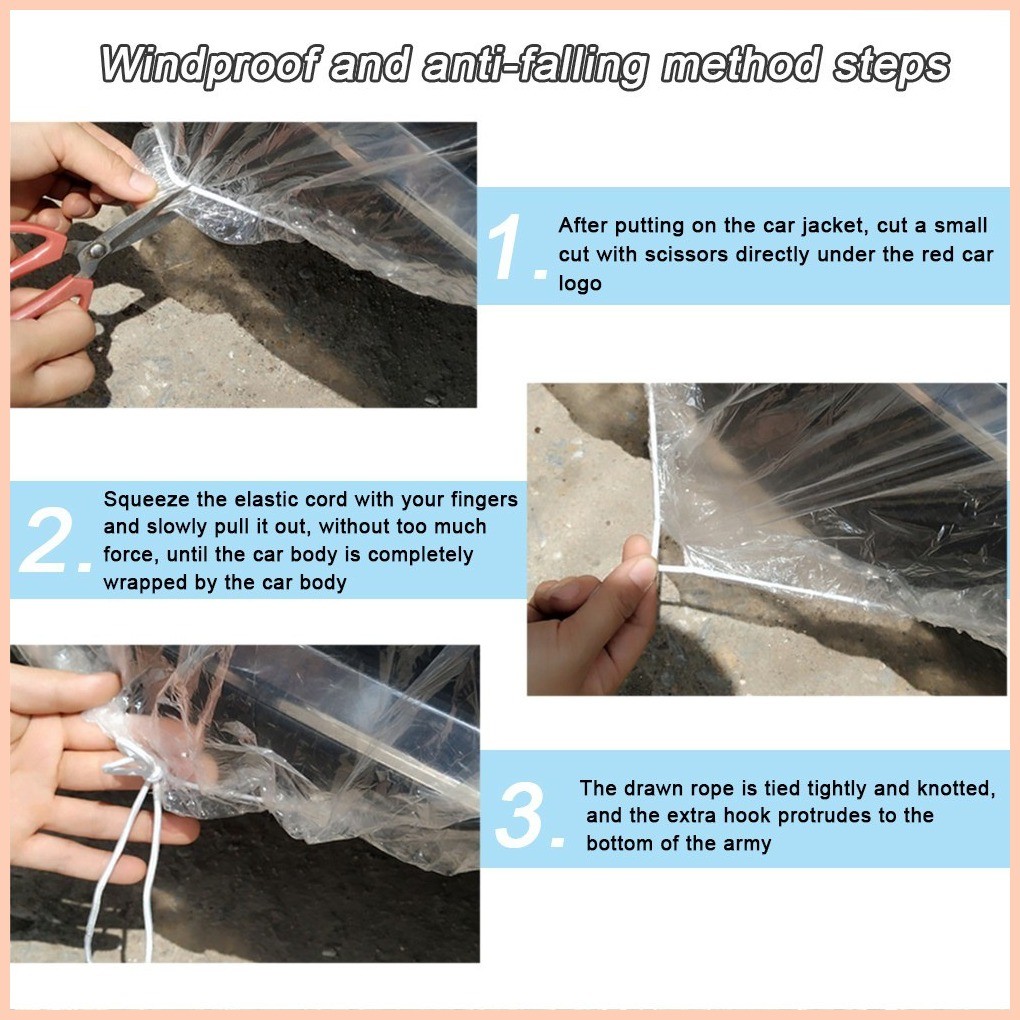 Windproof and anti-falling method steps

1. After putting on the car jacket, cut a small cut with scissors directly under the red car logo

2. Squeeze the elastic cord with your fingers and slowly pull it out, without too much force, until the car body is completely wrapped by the car body

3. The drawn rope is tied tightly and knotted, and the extra hook protrudes to the bottom of the army