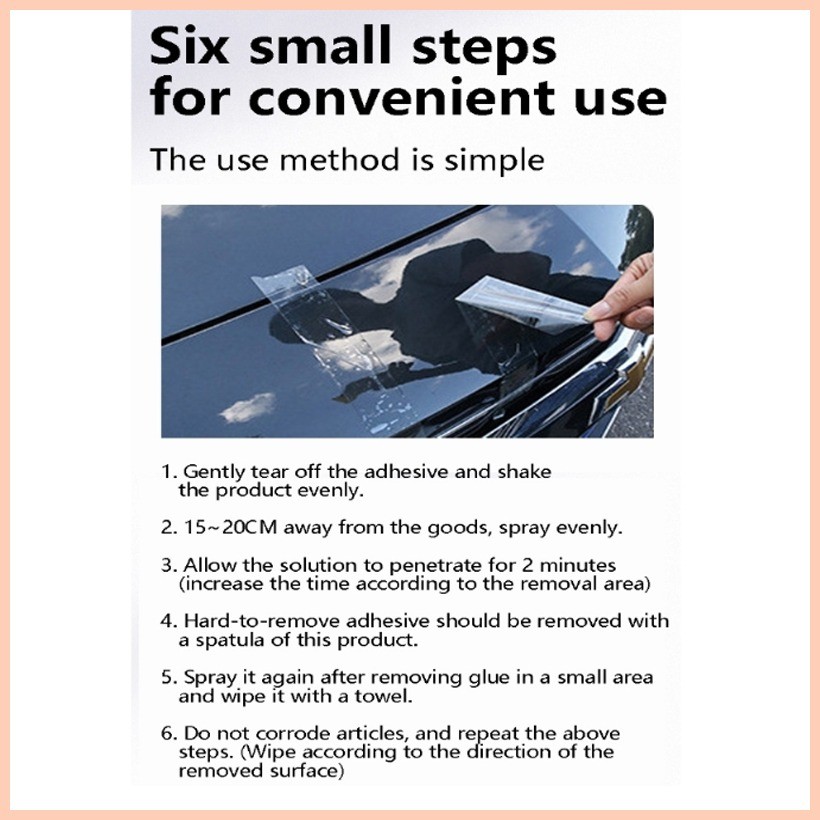 Six small steps for convenient use

The use method is simple

1. Gently tear off the adhesive and shake the product evenly.

2. 15~20CM away from the goods, spray evenly.

3. Allow the solution to penetrate for 2 minutes (increase the time according to the removal area)

4. Hard-to-remove adhesive should be removed with a spatula of this product.

5. Spray it again after removing glue in a small area and wipe it with a towel.

6. Do not corrode articles, and repeat the above steps. (Wipe according to the direction of the removed surface)