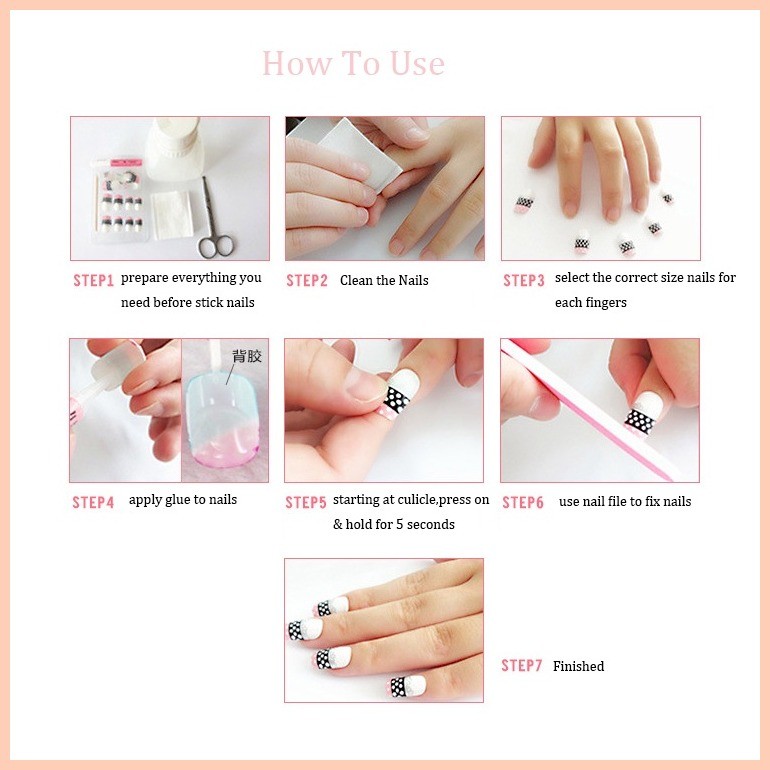 How To Use

STEP1 prepare everything you need before stick nails

STEP2 Clean the Nails

STEP3 select the correct size nails for each fingers

背胶

STEP4 apply glue to nails

STEP5 starting at culicle,press on & hold for 5 seconds

STEP6 use nail file to fix nails

STEP7 Finished