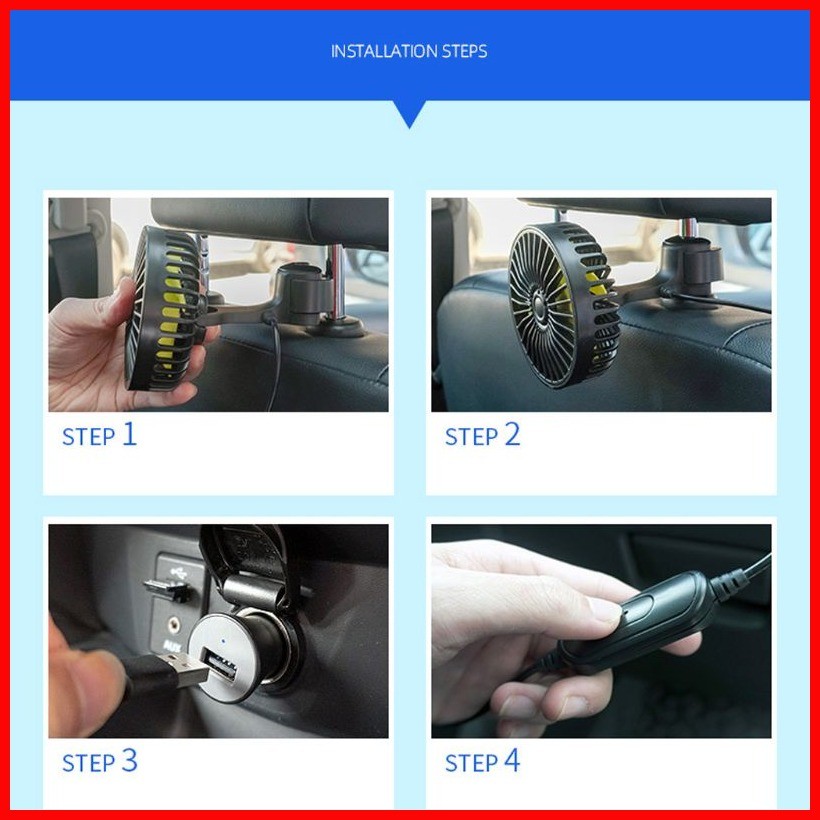 INSTALLATION STEPS

STEP 1

STEP 2

AUX

STEP 3

STEP 4