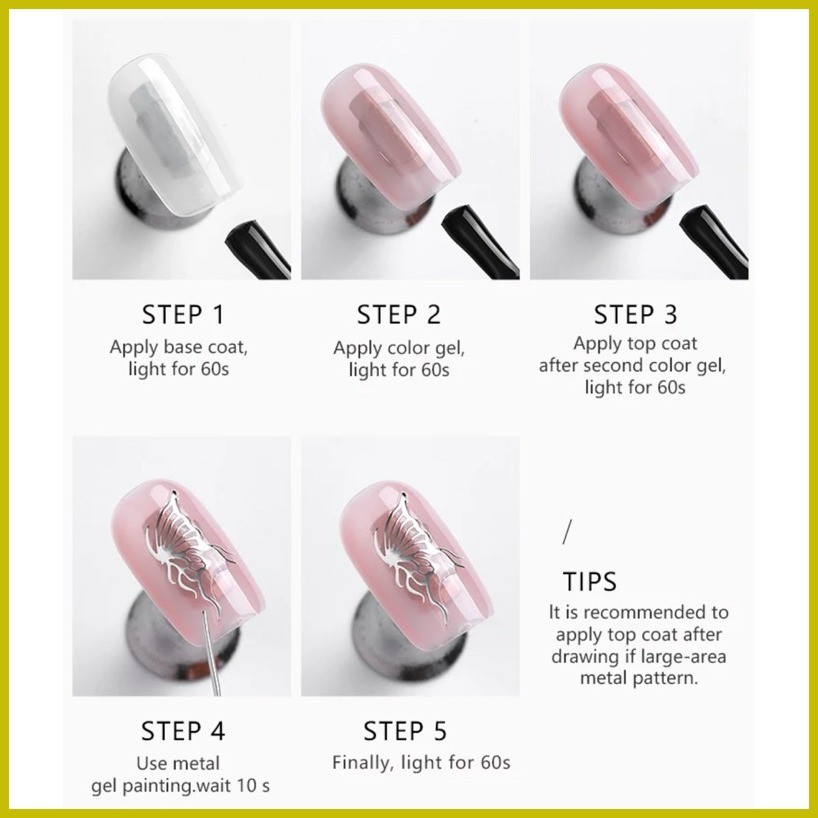 STEP 1
Apply base coat, light for 60s

STEP 2
Apply color gel, light for 60s

STEP 3
Apply top coat after second color gel, light for 60s

STEP 4
Use metal gel painting.wait 10 s

STEP 5
Finally, light for 60s

/

TIPS
It is recommended to apply top coat after drawing if large-area metal pattern.