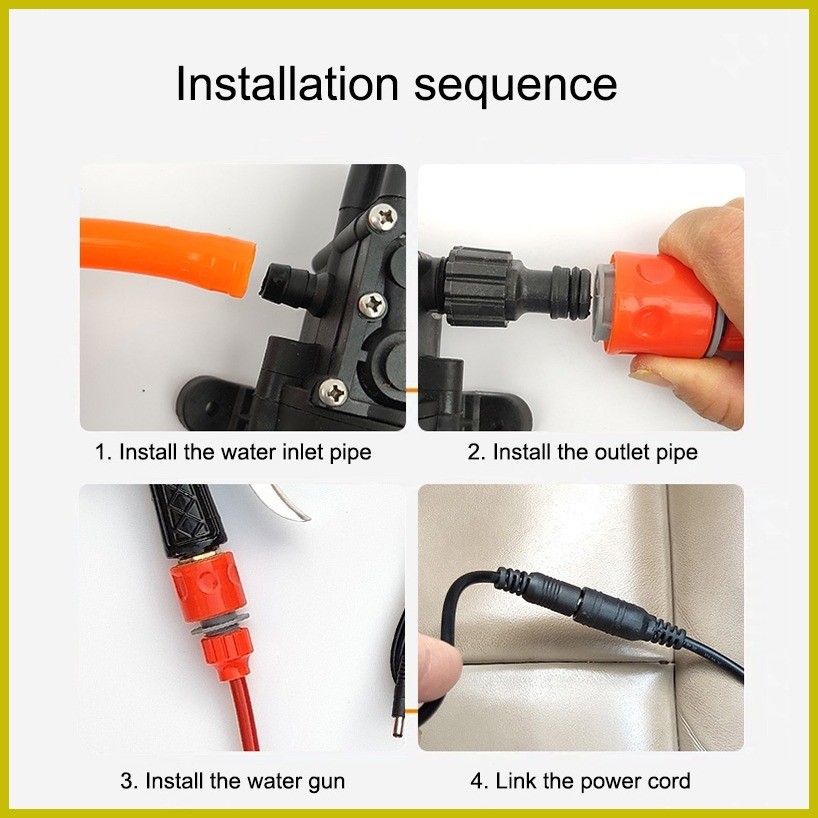 Installation sequence

1. Install the water inlet pipe

2. Install the outlet pipe

3. Install the water gun

4. Link the power cord