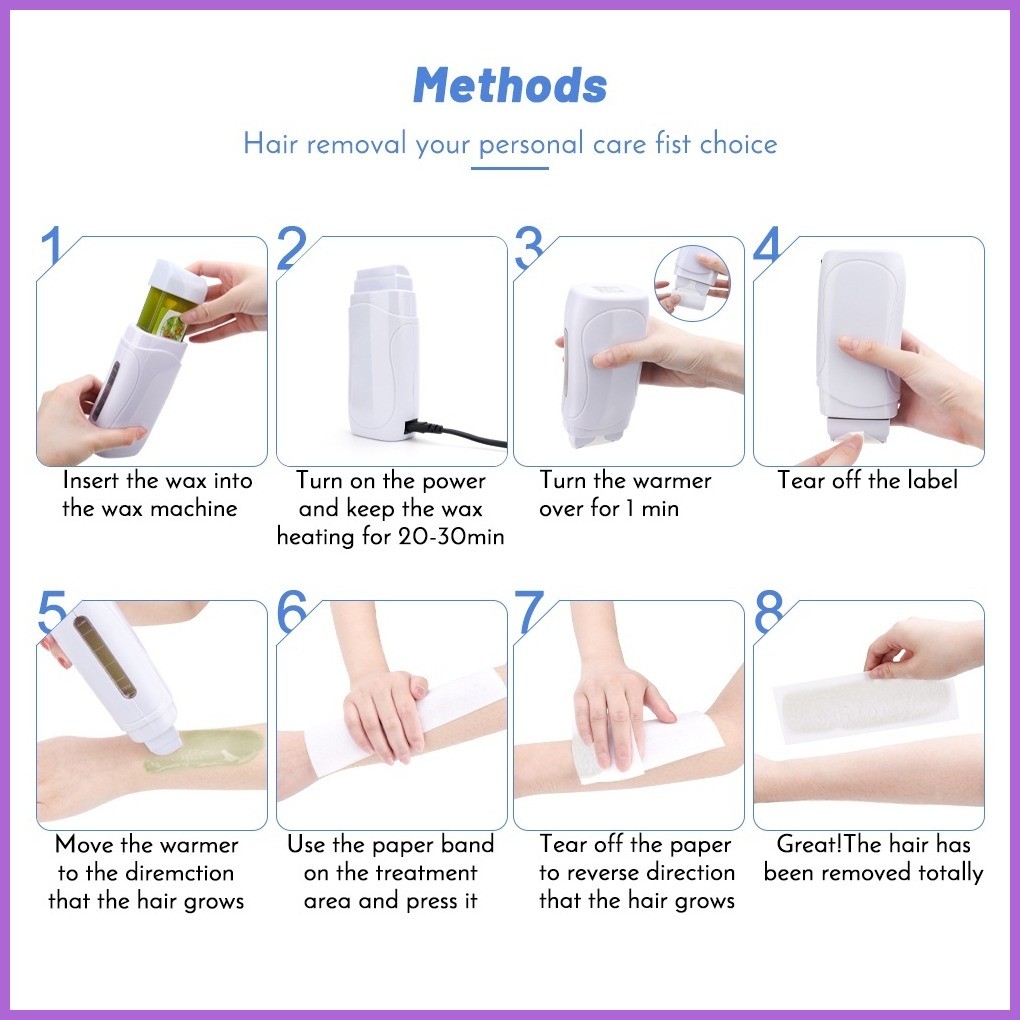 Methods

Hair removal your personal care fist choice

1

Insert the wax into the wax machine

2

Turn on the power and keep the wax heating for 20-30min

3

Turn the warmer over for 1 min

4

Tear off the label

5

Move the warmer to the diremction that the hair grows

6

Use the paper band on the treatment area and press it

7

Tear off the paper to reverse direction that the hair grows

8

Great!The hair has been removed totally