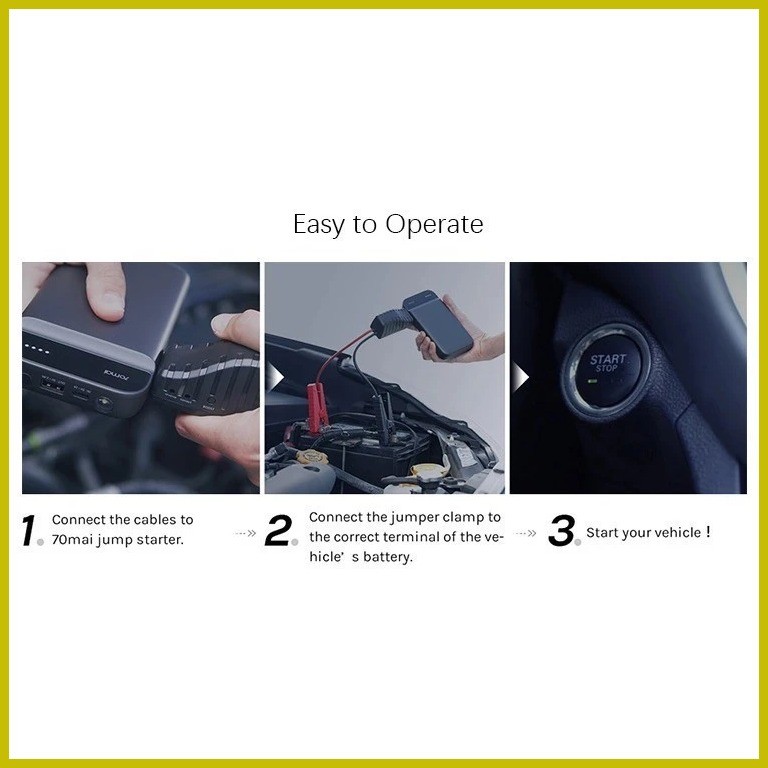 Easy to Operate

70mai

START
STOP

1. Connect the cables to 70mai jump starter.

2. Connect the jumper clamp to the correct terminal of the vehicle' s battery.

3. Start your vehicle !