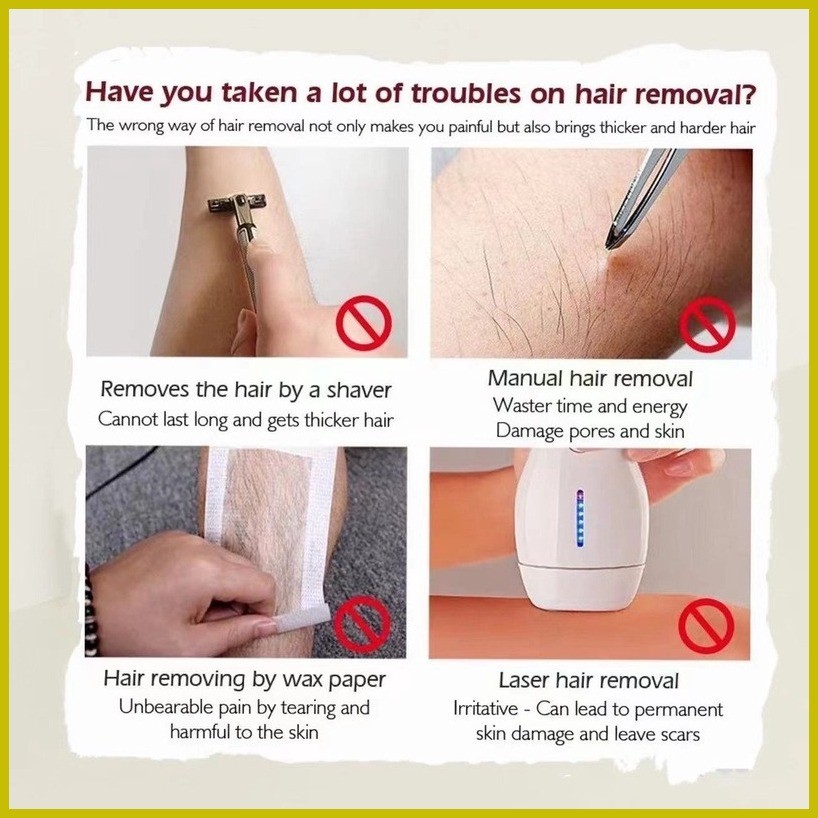 Have you taken a lot of troubles on hair removal?
The wrong way of hair removal not only makes you painful but also brings thicker and harder hair

Removes the hair by a shaver
Cannot last long and gets thicker hair

Manual hair removal
Waster time and energy
Damage pores and skin

Hair removing by wax paper
Unbearable pain by tearing and harmful to the skin

Laser hair removal
Irritative - Can lead to permanent skin damage and leave scars