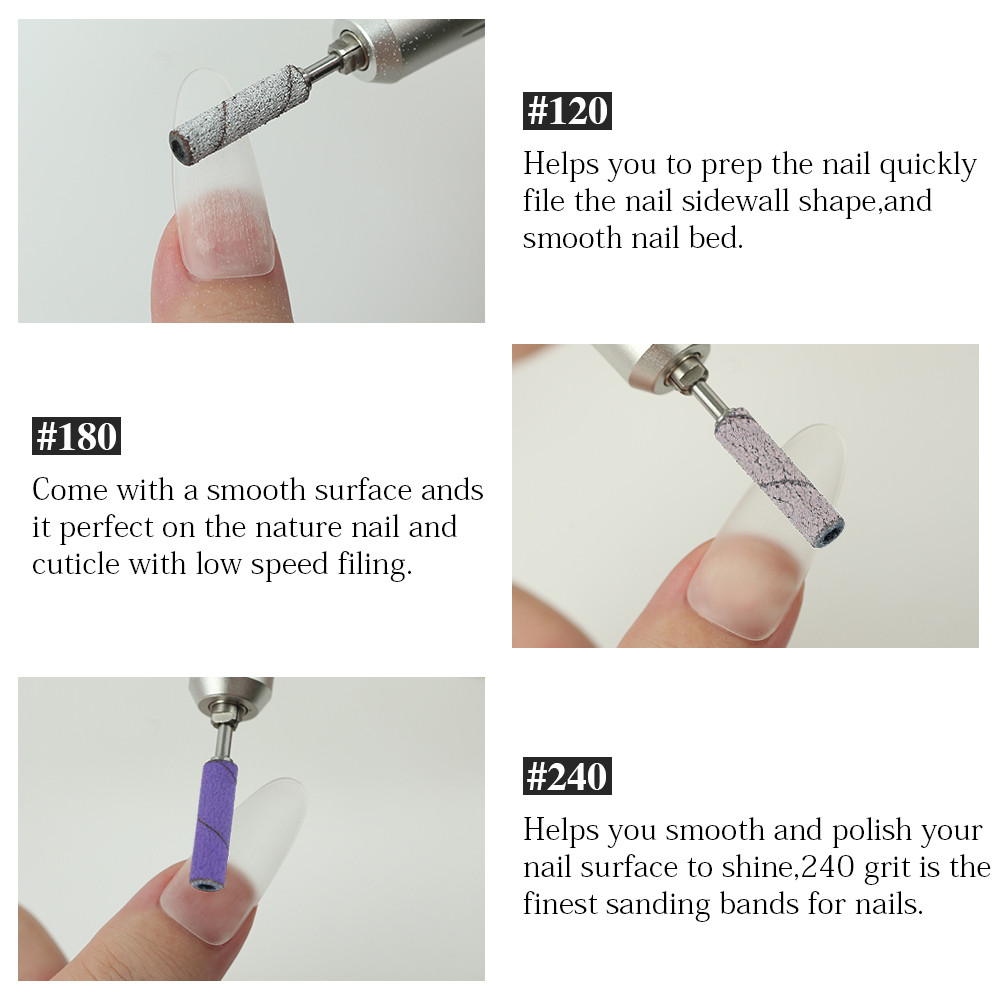 #120

Helps you to prep the nail quickly file the nail sidewall shape,and smooth nail bed.

#180

Come with a smooth surface ands it perfect on the nature nail and cuticle with low speed filing.

#240

Helps you smooth and polish your nail surface to shine,240 grit is the finest sanding bands for nails.