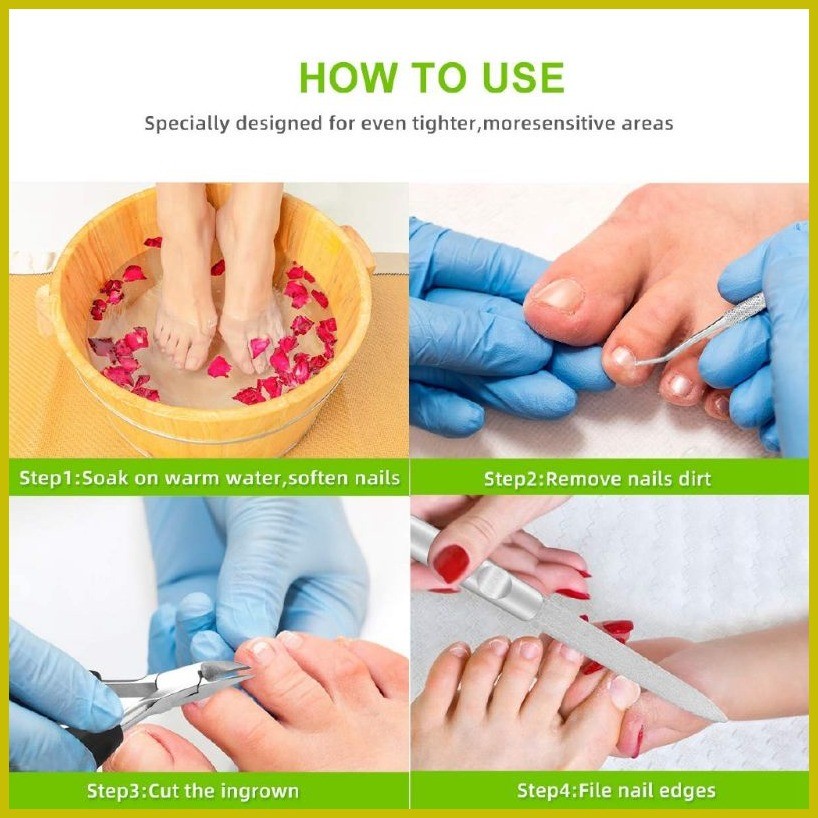 HOW TO USE

Specially designed for even tighter,moresensitive areas

Step1:Soak on warm water,soften nails

Step2:Remove nails dirt

Step3:Cut the ingrown

Step4:File nail edges