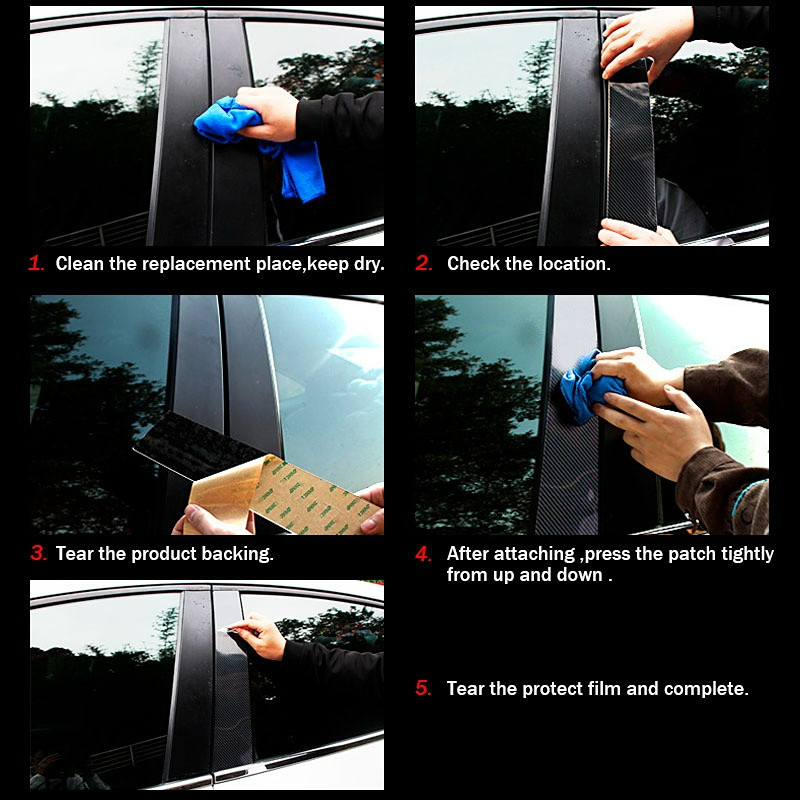 1. Clean the replacement place,keep dry.

2. Check the location.

3. Tear the product backing.

4. After attaching ,press the patch tightly from up and down .

5. Tear the protect film and complete.