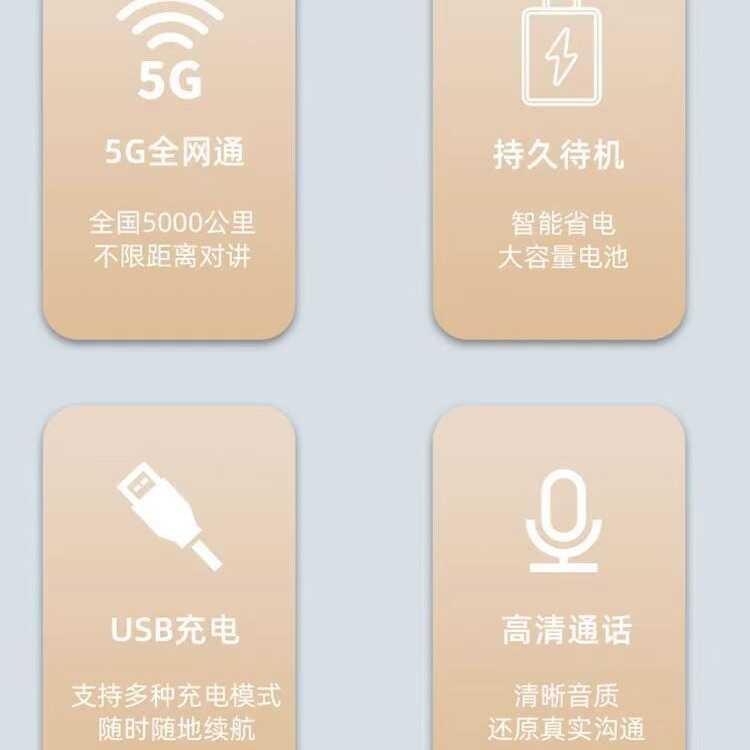 5G

5G全网通

全国5000公里
不限距离对讲

持久待机

智能省电
大容量电池

USB充电

支持多种充电模式
随时随地续航

高清通话

清晰音质
还原真实沟通