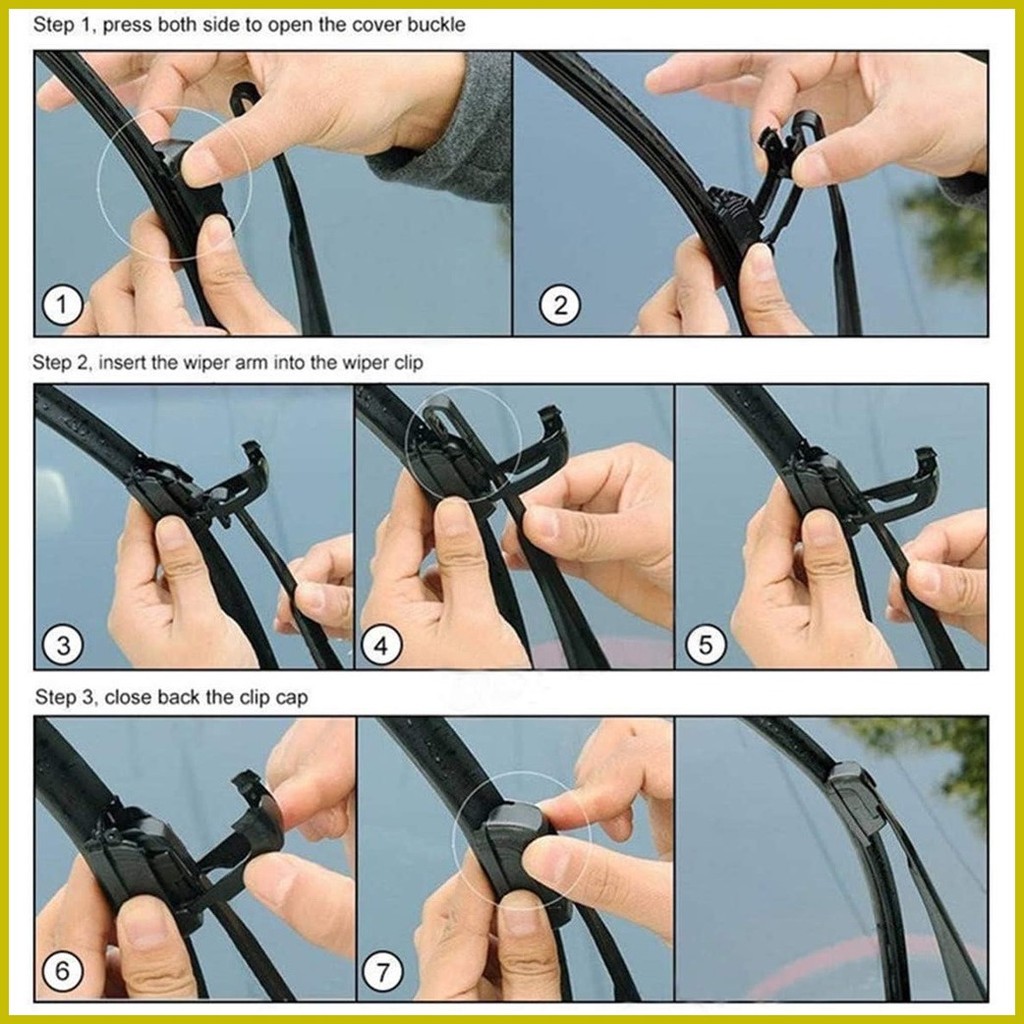 Step 1, press both side to open the cover buckle

1

2

Step 2, insert the wiper arm into the wiper clip

3

4

5

Step 3, close back the clip cap

6

7