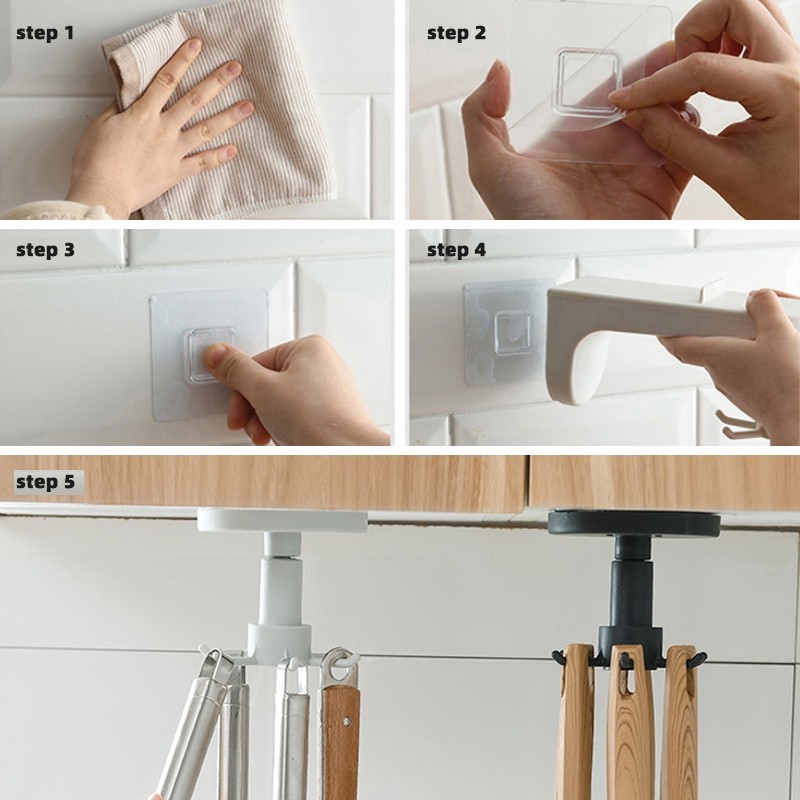 step 1

step 2

step 3

step 4

step 5