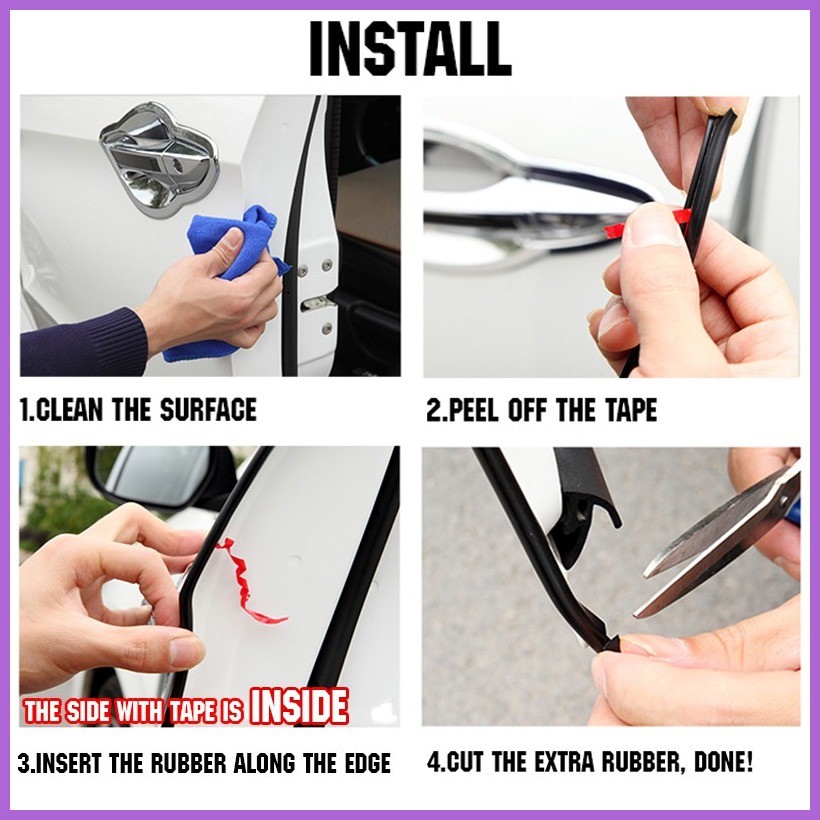 INSTALL

1.CLEAN THE SURFACE

2.PEEL OFF THE TAPE

THE SIDE WITH TAPE IS INSIDE

3.INSERT THE RUBBER ALONG THE EDGE

4.CUT THE EXTRA RUBBER, DONE!