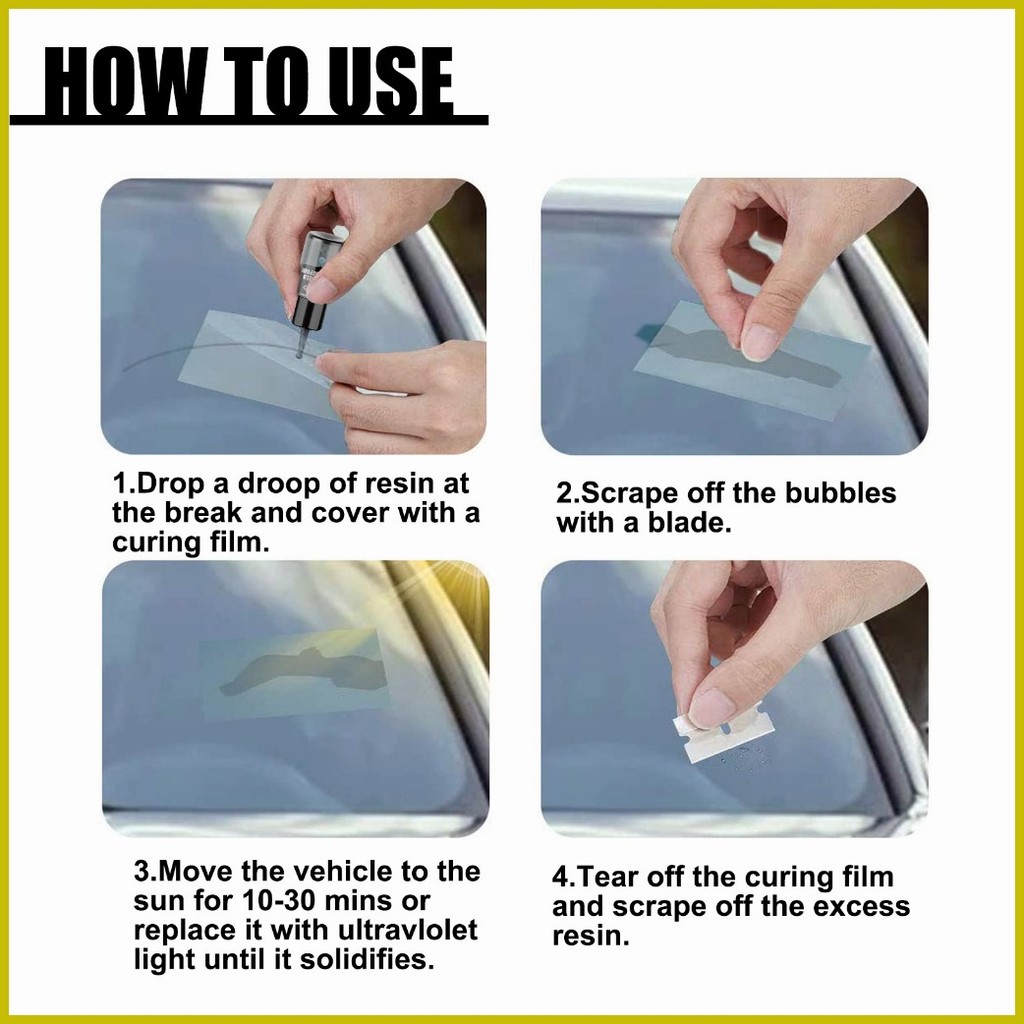 HOW TO USE

1.Drop a droop of resin at the break and cover with a curing film.

2.Scrape off the bubbles with a blade.

3.Move the vehicle to the sun for 10-30 mins or replace it with ultravlolet light until it solidifies.

4.Tear off the curing film and scrape off the excess resin.