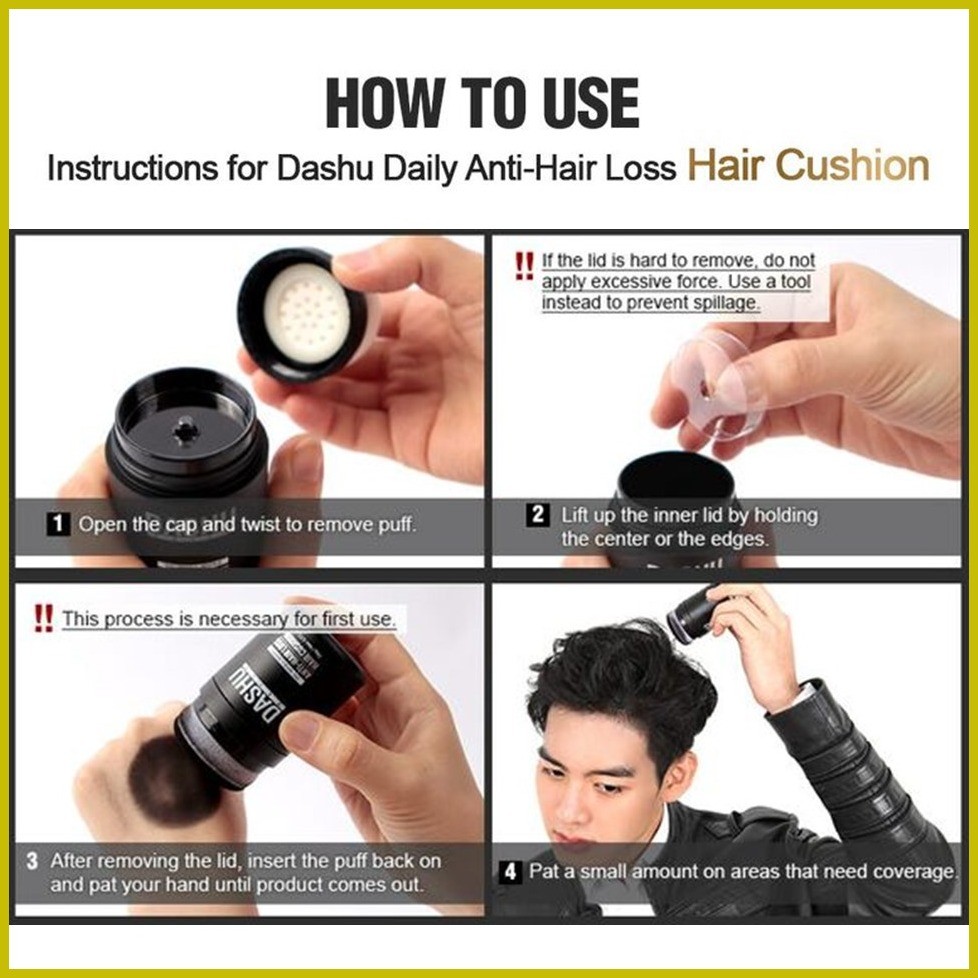 HOW TO USE
Instructions for Dashu Daily Anti-Hair Loss Hair Cushion

1 Open the cap and twist to remove puff.

!! If the lid is hard to remove, do not apply excessive force. Use a tool instead to prevent spillage.

2 Lift up the inner lid by holding the center or the edges.

!! This process is necessary for first use.

DASHU

3 After removing the lid, insert the puff back on and pat your hand until product comes out.

4 Pat a small amount on areas that need coverage.