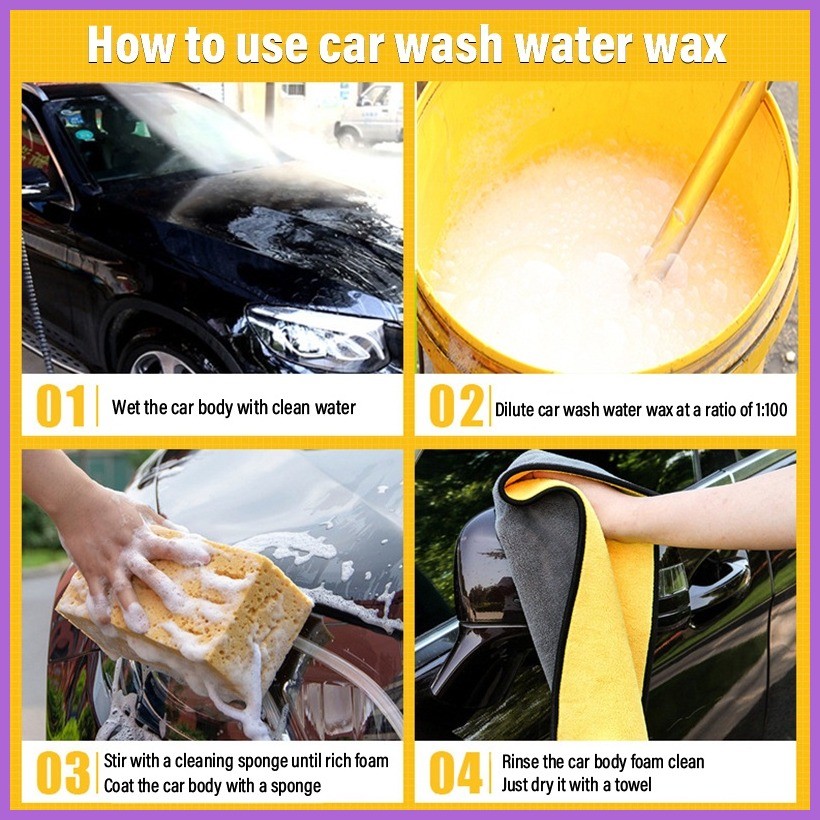 How to use car wash water wax

01 Wet the car body with clean water

02 Dilute car wash water wax at a ratio of 1:100

03 Stir with a cleaning sponge until rich foam
Coat the car body with a sponge

04 Rinse the car body foam clean
Just dry it with a towel