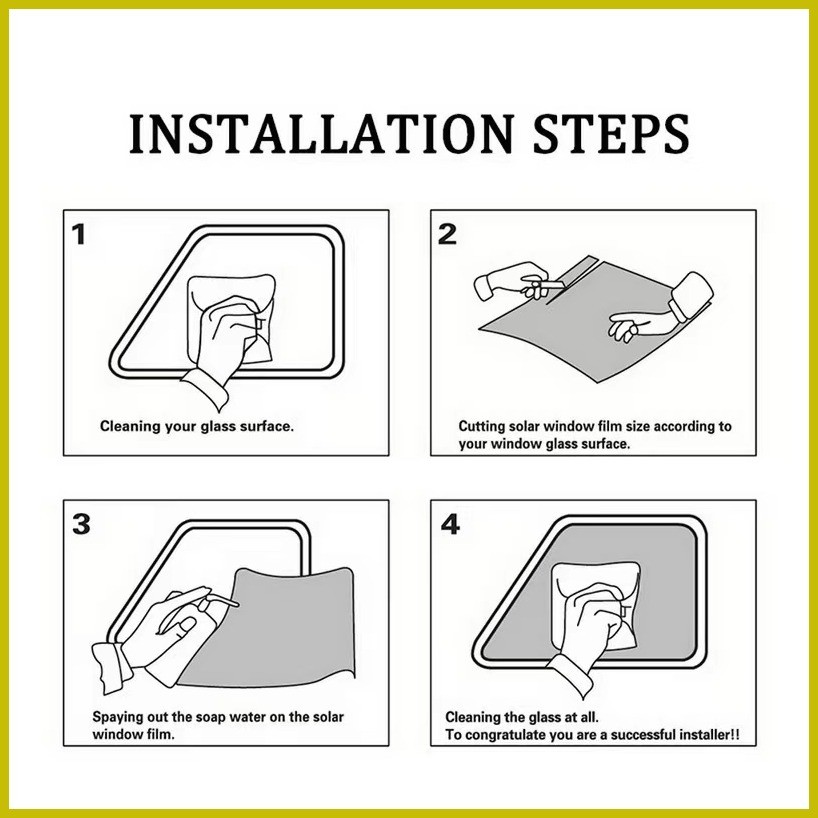 INSTALLATION STEPS

1

Cleaning your glass surface.

2

Cutting solar window film size according to your window glass surface.

3

Spaying out the soap water on the solar window film.

4

Cleaning the glass at all.
To congratulate you are a successful installer!!