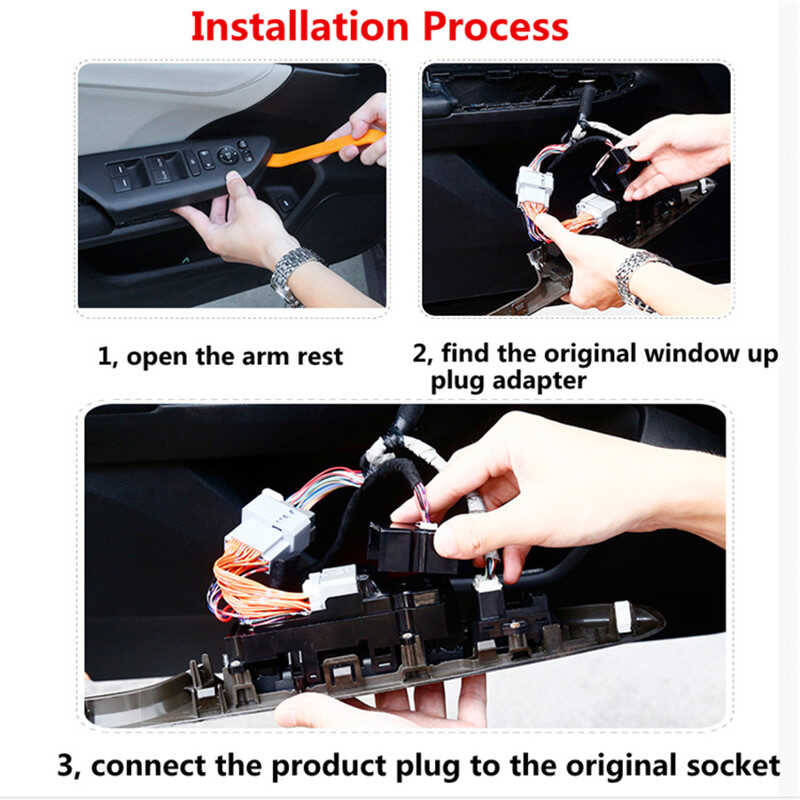 Installation Process

1, open the arm rest

2, find the original window up plug adapter

3, connect the product plug to the original socket