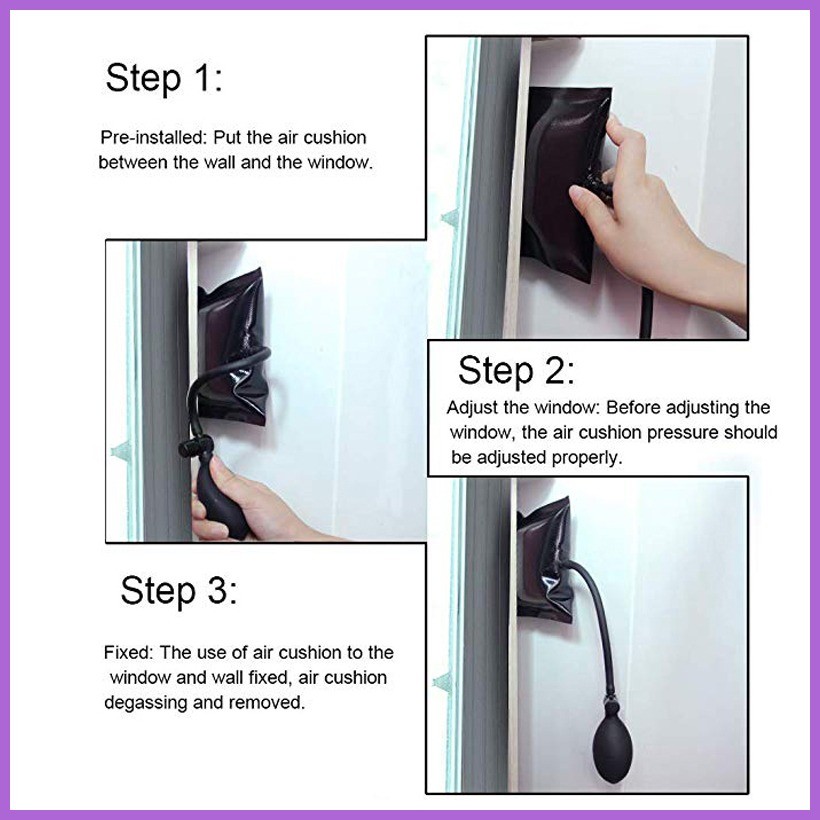 Step 1:

Pre-installed: Put the air cushion between the wall and the window.

Step 2:

Adjust the window: Before adjusting the window, the air cushion pressure should be adjusted properly.

Step 3:

Fixed: The use of air cushion to the window and wall fixed, air cushion degassing and removed.