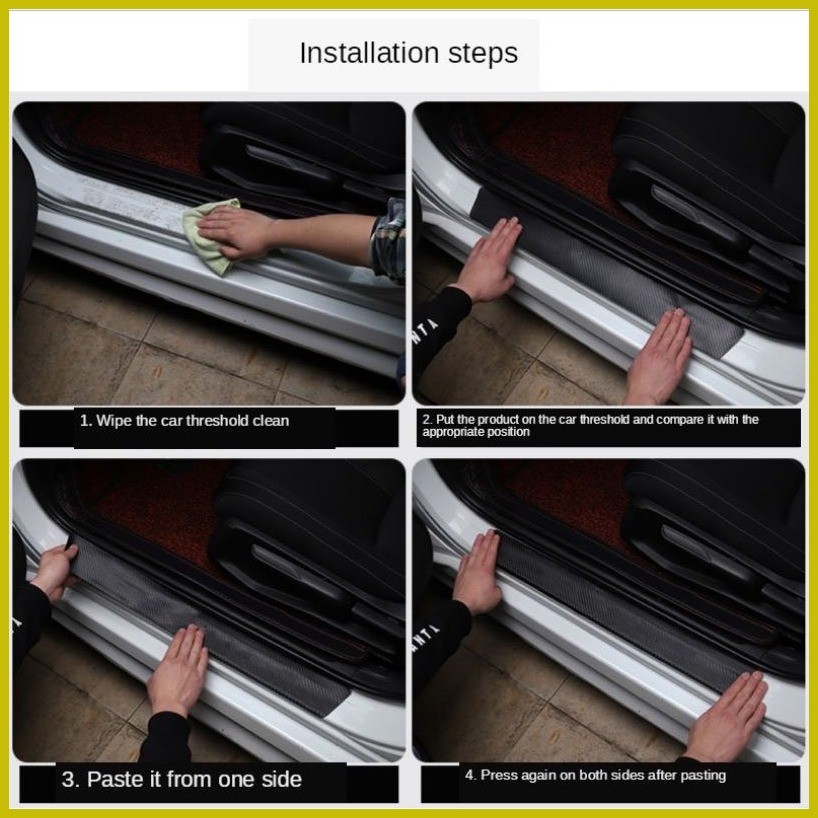 Installation steps

1. Wipe the car threshold clean

2. Put the product on the car threshold and compare it with the appropriate position

3. Paste it from one side

4. Press again on both sides after pasting