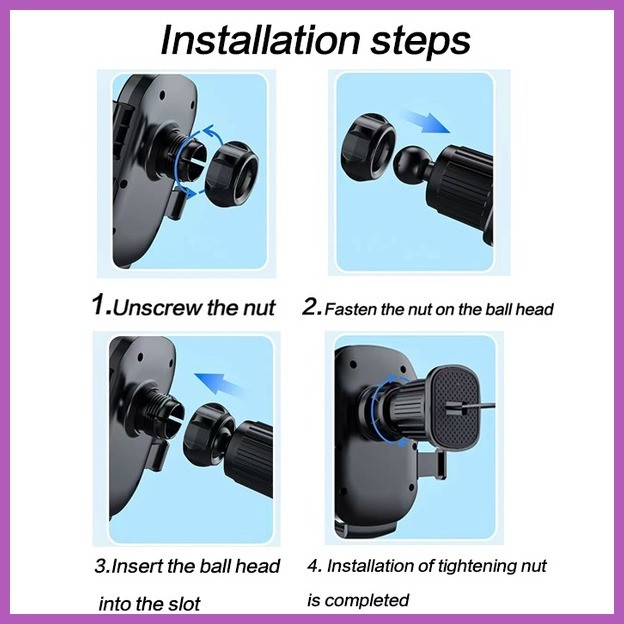 Installation steps

1.Unscrew the nut

2.Fasten the nut on the ball head

3.Insert the ball head into the slot

4. Installation of tightening nut is completed