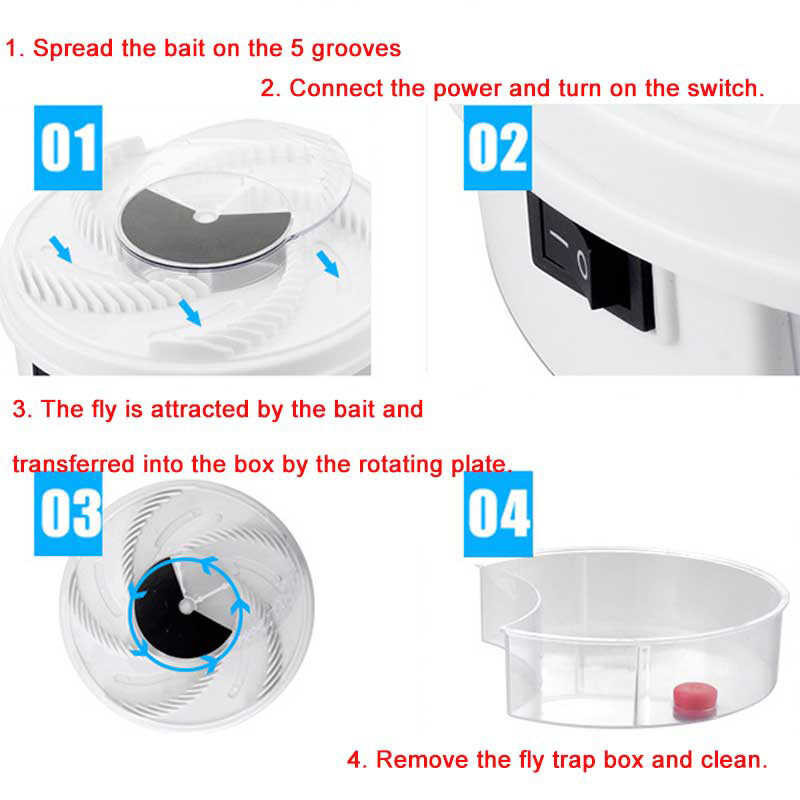 1. Spread the bait on the 5 grooves

2. Connect the power and turn on the switch.

01

02

3. The fly is attracted by the bait and transferred into the box by the rotating plate.

03

04

4. Remove the fly trap box and clean.