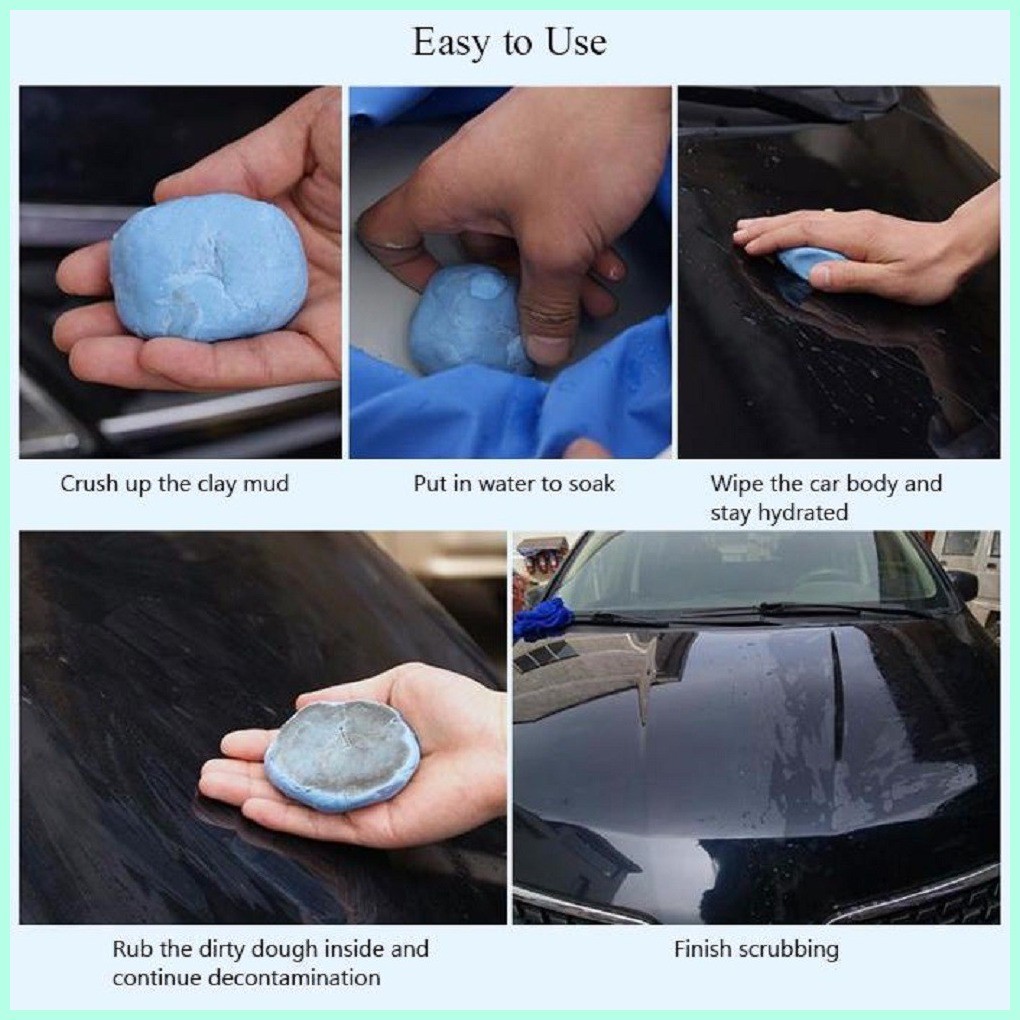 Easy to Use

Crush up the clay mud

Put in water to soak

Wipe the car body and stay hydrated

Rub the dirty dough inside and continue decontamination

Finish scrubbing