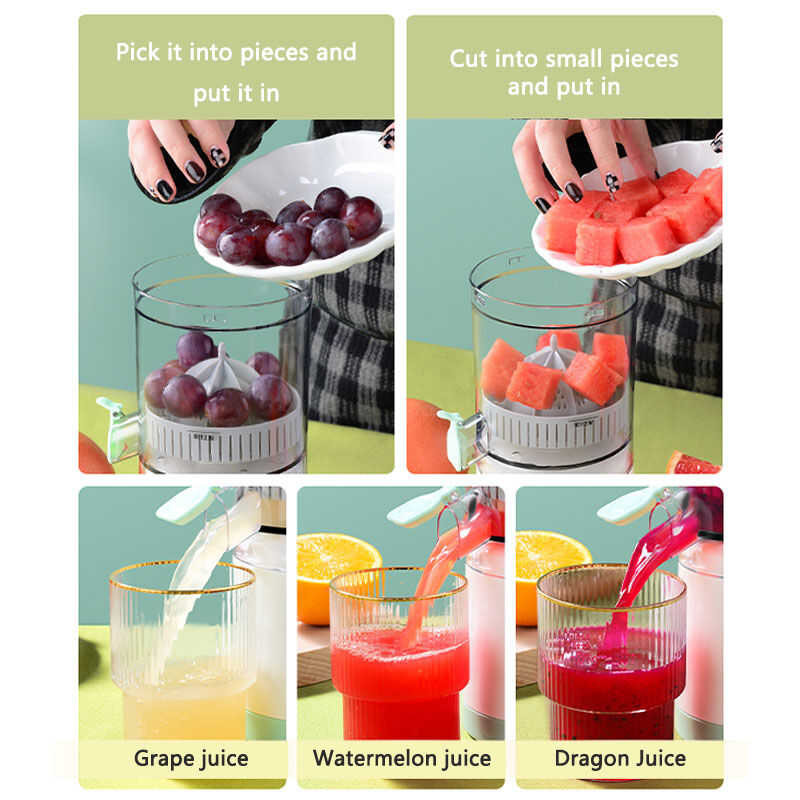 Pick it into pieces and put it in

Cut into small pieces and put in

Grape juice

Watermelon juice

Dragon Juice