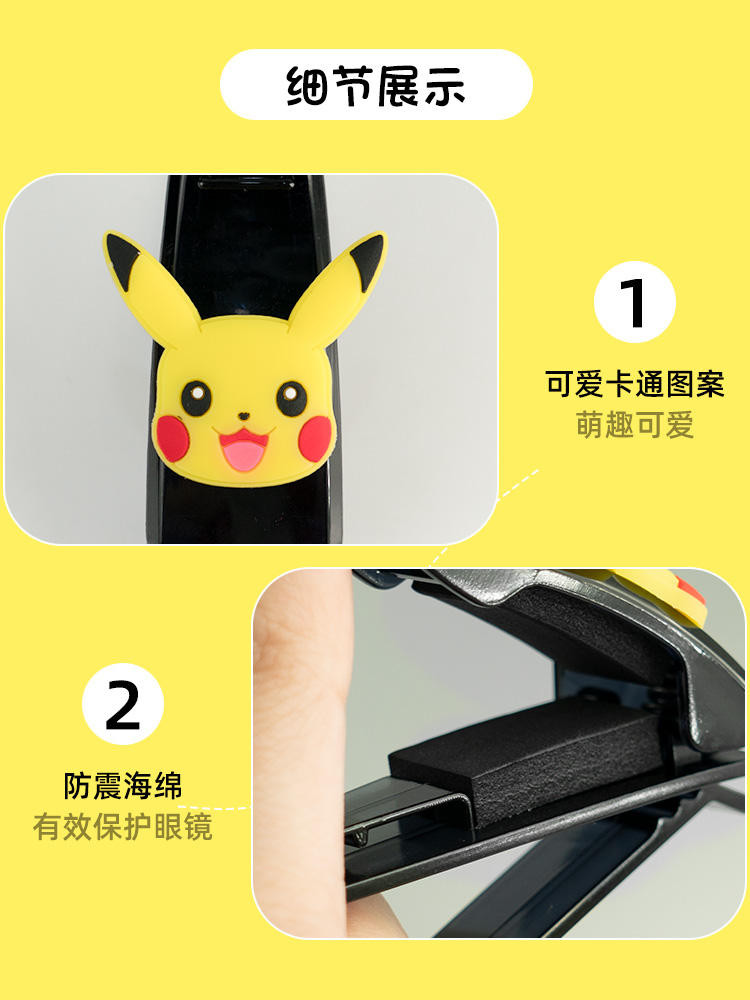 细节展示

1
可爱卡通图案
萌趣可爱

2
防震海绵
有效保护眼镜