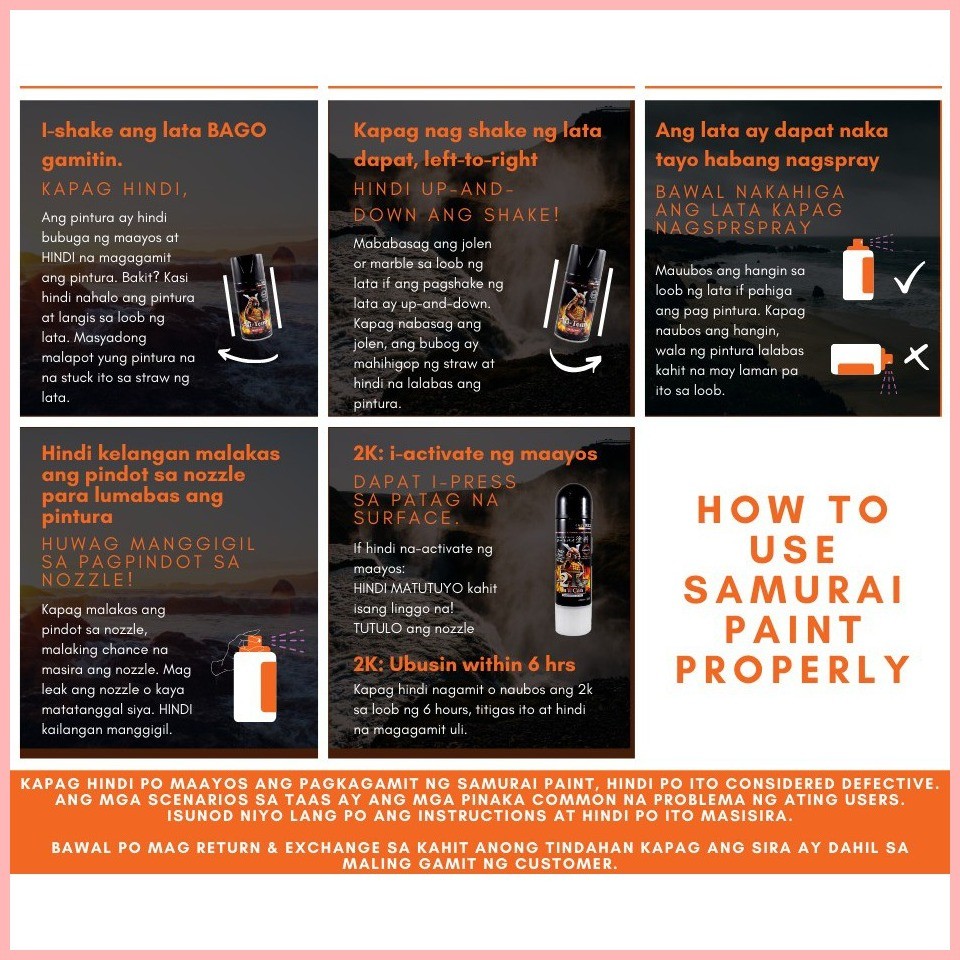 I-shake ang lata BAGO gamitin.

KAPAG HINDI,

Ang pintura ay hindi bubuga ng maayos at HINDI na magagamit ang pintura. Bakit? Kasi hindi nahalo ang pintura at langis sa loob ng lata. Masyadong malapot yung pintura na na stuck ito sa straw ng lata.

Kapag nag shake ng lata dapat, left-to-right

HINDI UP-AND-DOWN ANG SHAKE!

Mababasag ang jolen or marble sa loob ng lata if ang pagshake ng lata ay up-and-down. Kapag nabasag ang jolen, ang bubog ay mahihigop ng straw at hindi na lalabas ang pintura.

Ang lata ay dapat naka tayo habang nagspray

BAWAL NAKAHIGA ANG LATA KAPAG NAGSPRSPRAY

Mauubos ang hangin sa loob ng lata if pahiga ang pag pintura. Kapag naubos ang hangin, wala ng pintura lalabas kahit na may laman pa ito sa loob.

Hindi kelangan malakas ang pindot sa nozzle para lumabas ang pintura

HUWAG MANGGIGIL SA PAGPINDOT SA NOZZLE!

Kapag malakas ang pindot sa nozzle, malaking chance na masira ang nozzle. Mag leak ang nozzle o kaya matatanggal siya. HINDI kailangan manggigil.

2K: i-activate ng maayos

DAPAT I-PRESS SA PATAG NA SURFACE.

If hindi na-activate ng maayos:
HINDI MATUTUYO kahit isang linggo na!
TUTULO ang nozzle

2K: Ubusin within 6 hrs

Kapag hindi nagamit o naubos ang 2k sa loob ng 6 hours, titigas ito at hindi na magagamit uli.

HOW TO USE SAMURAI PAINT PROPERLY

KAPAG HINDI PO MAAYOS ANG PAGKAGAMIT NG SAMURAI PAINT, HINDI PO ITO CONSIDERED DEFECTIVE. ANG MGA SCENARIOS SA TAAS AY ANG MGA PINAKA COMMON NA PROBLEMA NG ATING USERS. ISUNOD NIYO LANG PO ANG INSTRUCTIONS AT HINDI PO ITO MASISIRA.

BAWAL PO MAG RETURN & EXCHANGE SA KAHIT ANONG TINDAHAN KAPAG ANG SIRA AY DAHIL SA MALING GAMIT NG CUSTOMER.