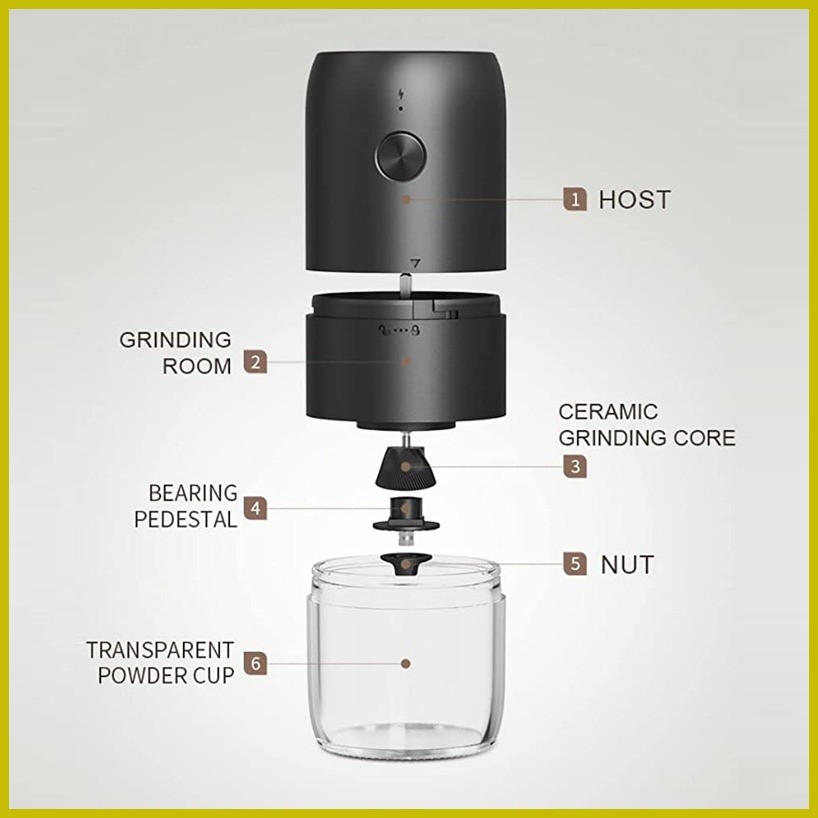 1 HOST

GRINDING ROOM 2

CERAMIC GRINDING CORE 3

BEARING PEDESTAL 4

5 NUT

TRANSPARENT POWDER CUP 6