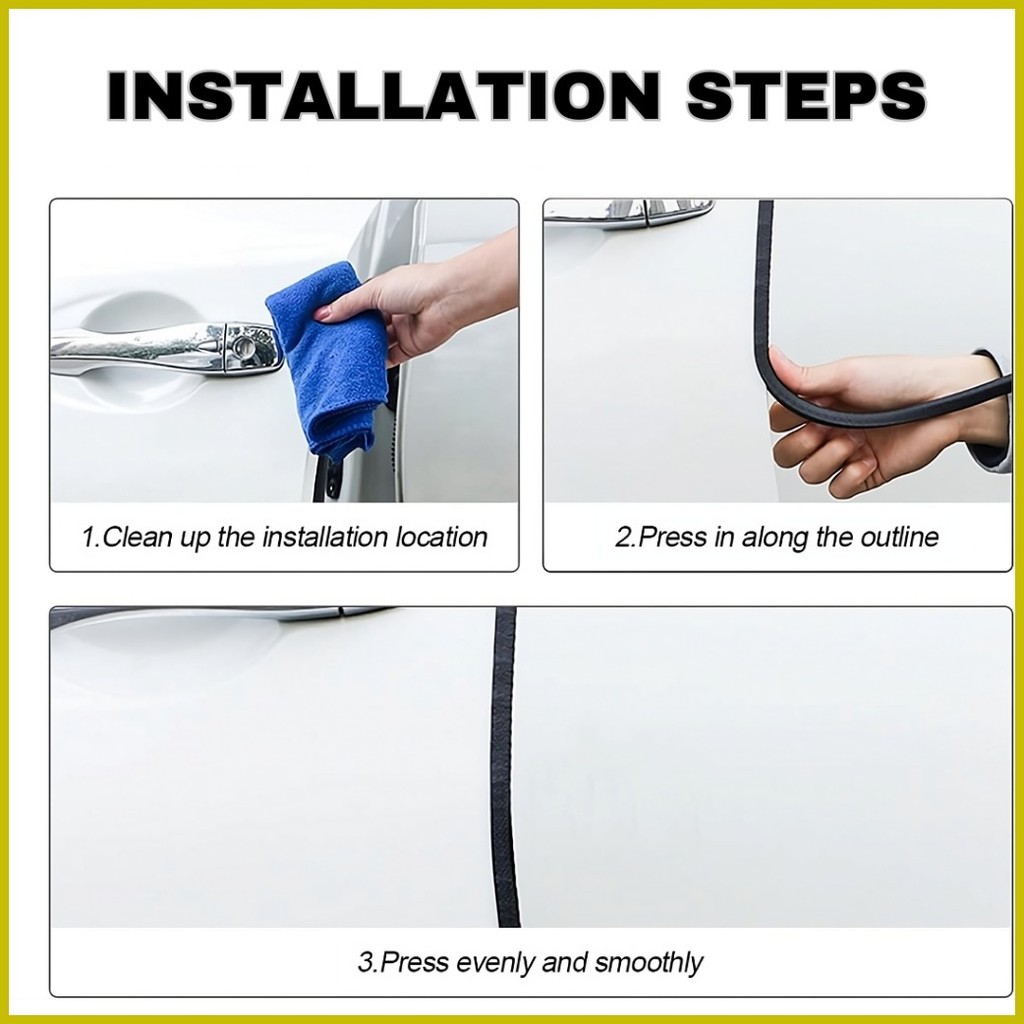 INSTALLATION STEPS

1.Clean up the installation location

2.Press in along the outline

3.Press evenly and smoothly