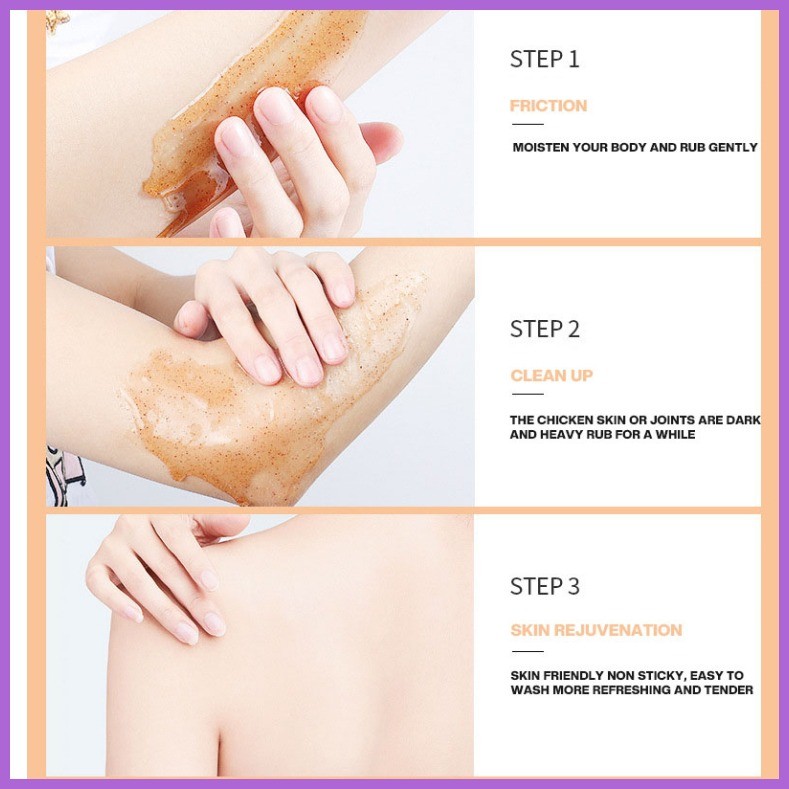 STEP 1

FRICTION

MOISTEN YOUR BODY AND RUB GENTLY

STEP 2

CLEAN UP

THE CHICKEN SKIN OR JOINTS ARE DARK AND HEAVY RUB FOR A WHILE

STEP 3

SKIN REJUVENATION

SKIN FRIENDLY NON STICKY, EASY TO WASH MORE REFRESHING AND TENDER