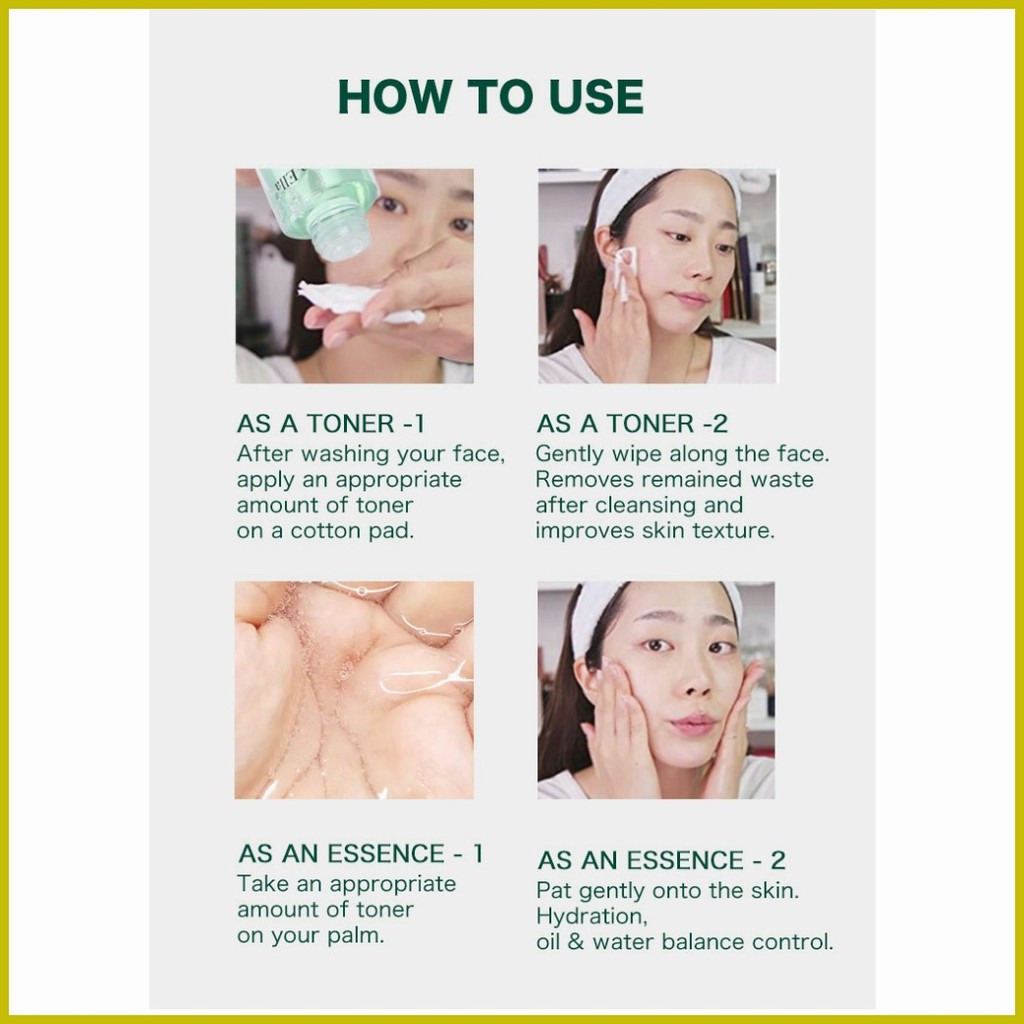 HOW TO USE

AS A TONER -1
After washing your face, apply an appropriate amount of toner on a cotton pad.

AS A TONER -2
Gently wipe along the face. Removes remained waste after cleansing and improves skin texture.

AS AN ESSENCE - 1
Take an appropriate amount of toner on your palm.

AS AN ESSENCE - 2
Pat gently onto the skin. Hydration, oil & water balance control.