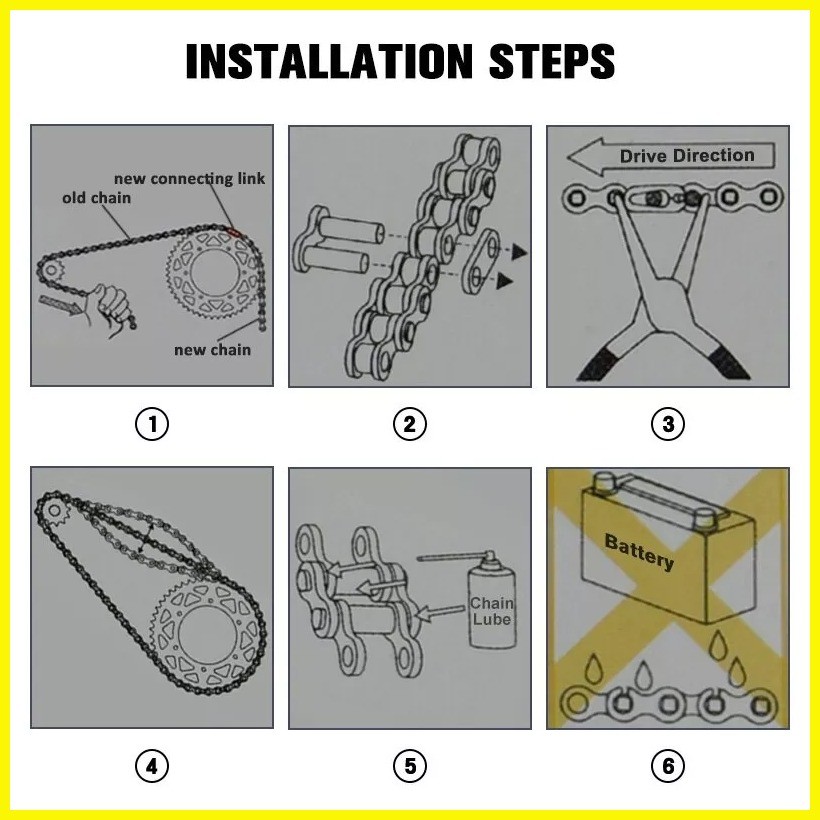 INSTALLATION STEPS

new connecting link
old chain
new chain

①

②

Drive Direction

③

④

Chain Lube

⑤

Battery

⑥