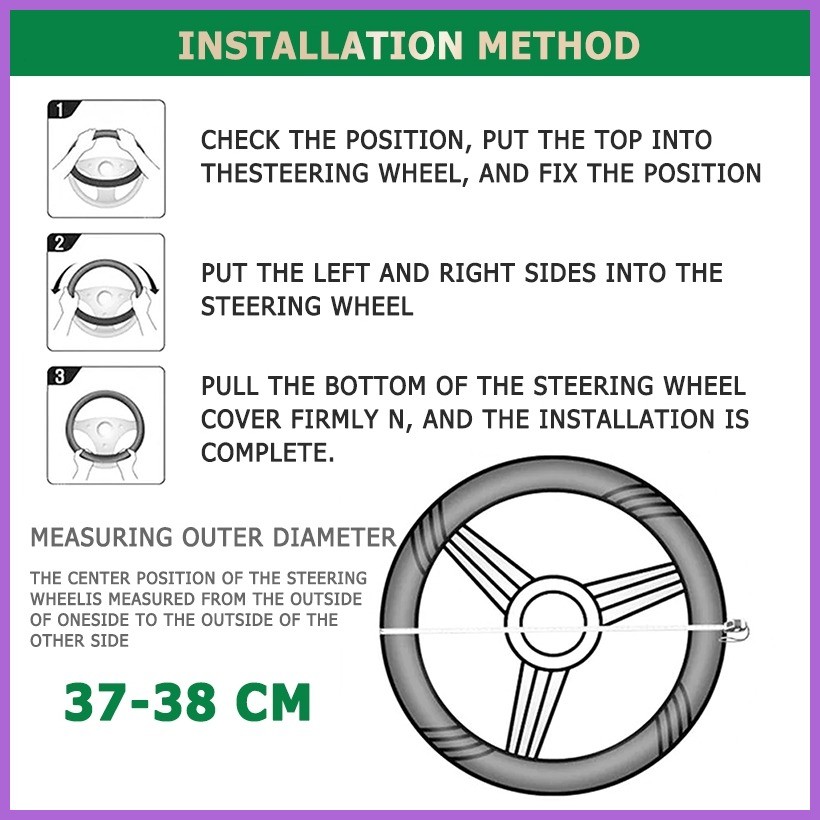 INSTALLATION METHOD

1

CHECK THE POSITION, PUT THE TOP INTO THESTEERING WHEEL, AND FIX THE POSITION

2

PUT THE LEFT AND RIGHT SIDES INTO THE STEERING WHEEL

3

PULL THE BOTTOM OF THE STEERING WHEEL COVER FIRMLY N, AND THE INSTALLATION IS COMPLETE.

MEASURING OUTER DIAMETER

THE CENTER POSITION OF THE STEERING WHEELIS MEASURED FROM THE OUTSIDE OF ONESIDE TO THE OUTSIDE OF THE OTHER SIDE

37-38 CM