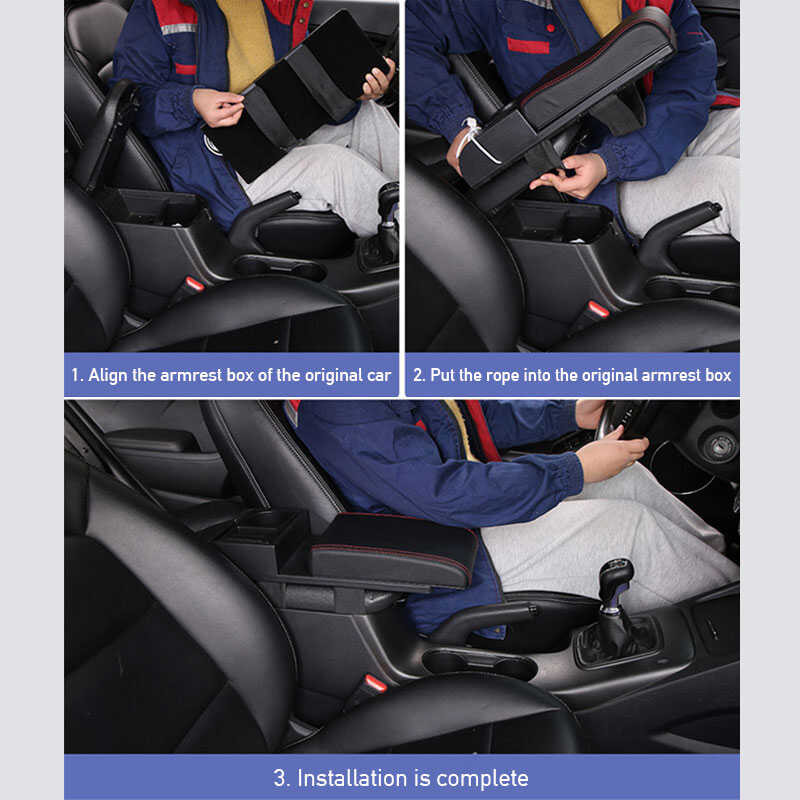 1. Align the armrest box of the original car

2. Put the rope into the original armrest box

3. Installation is complete