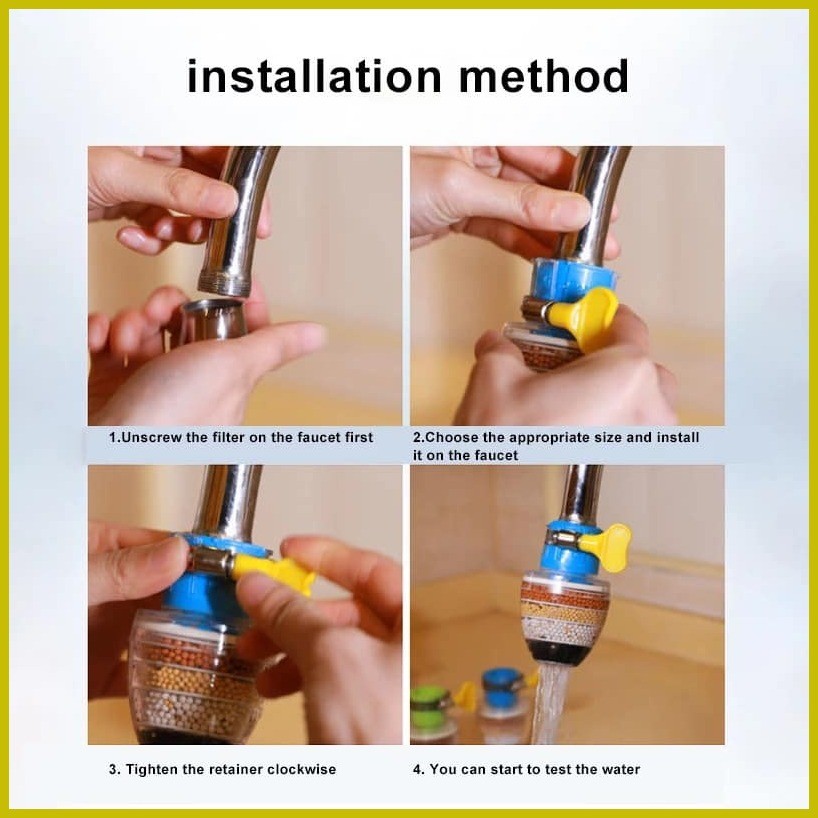 installation method

1.Unscrew the filter on the faucet first

2.Choose the appropriate size and install it on the faucet

3. Tighten the retainer clockwise

4. You can start to test the water