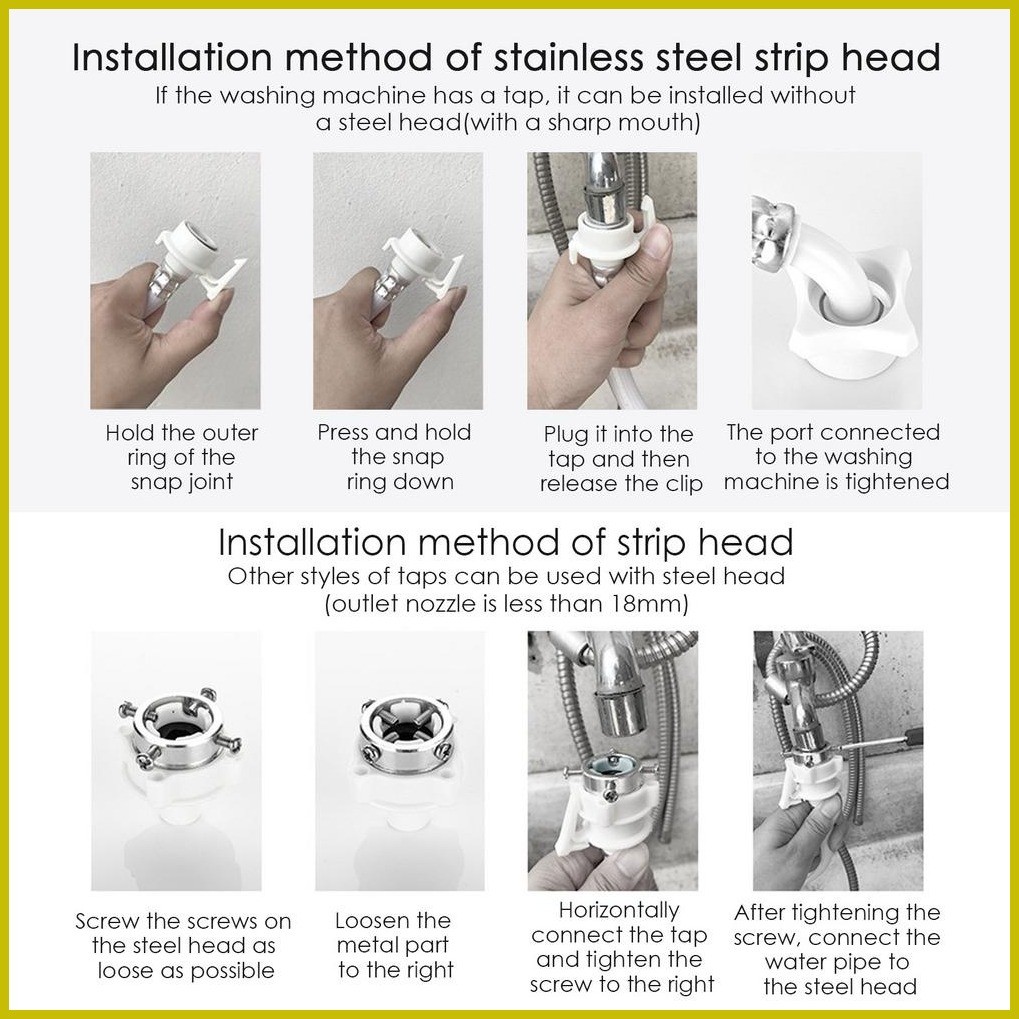 Installation method of stainless steel strip head
If the washing machine has a tap, it can be installed without a steel head(with a sharp mouth)

Hold the outer ring of the snap joint

Press and hold the snap ring down

Plug it into the tap and then release the clip

The port connected to the washing machine is tightened

Installation method of strip head
Other styles of taps can be used with steel head (outlet nozzle is less than 18mm)

Screw the screws on the steel head as loose as possible

Loosen the metal part to the right

Horizontally connect the tap and tighten the screw to the right

After tightening the screw, connect the water pipe to the steel head