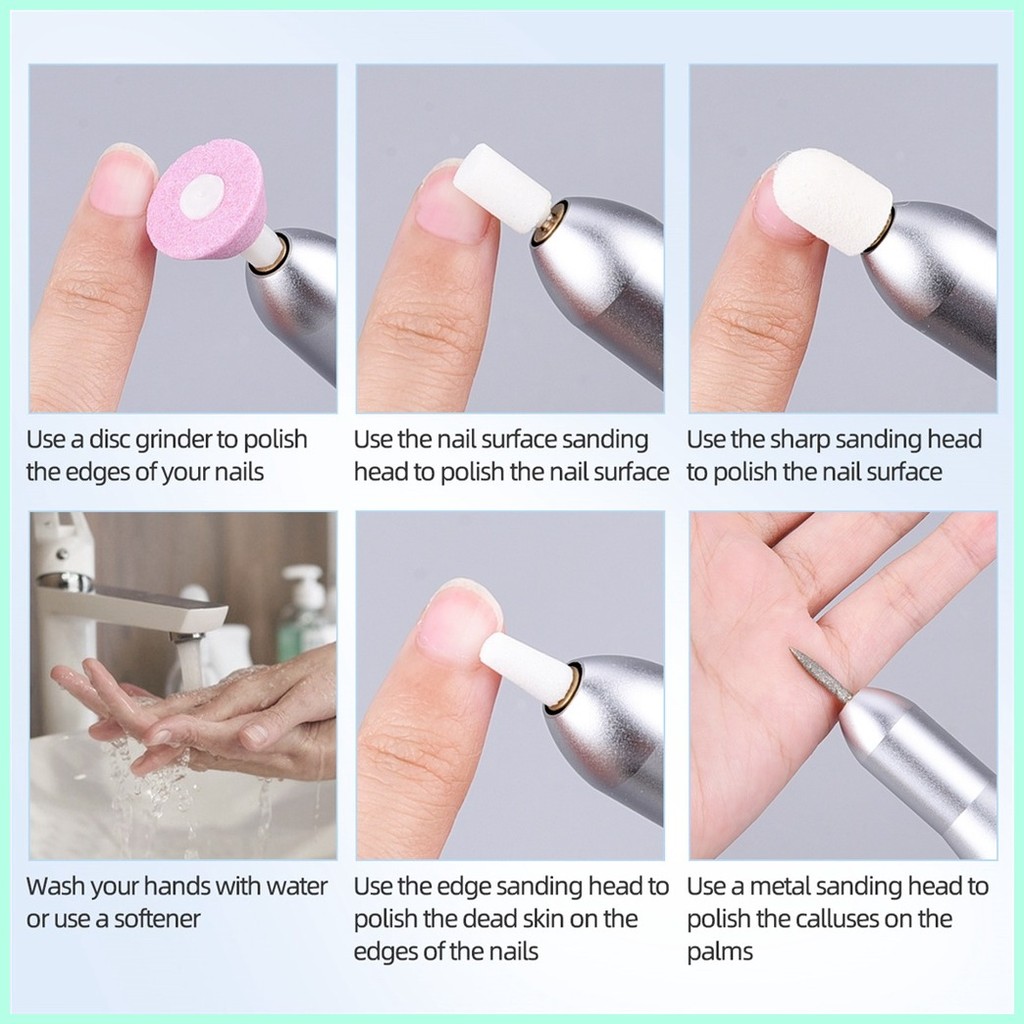 Use a disc grinder to polish the edges of your nails

Use the nail surface sanding head to polish the nail surface

Use the sharp sanding head to polish the nail surface

Wash your hands with water or use a softener

Use the edge sanding head to polish the dead skin on the edges of the nails

Use a metal sanding head to polish the calluses on the palms