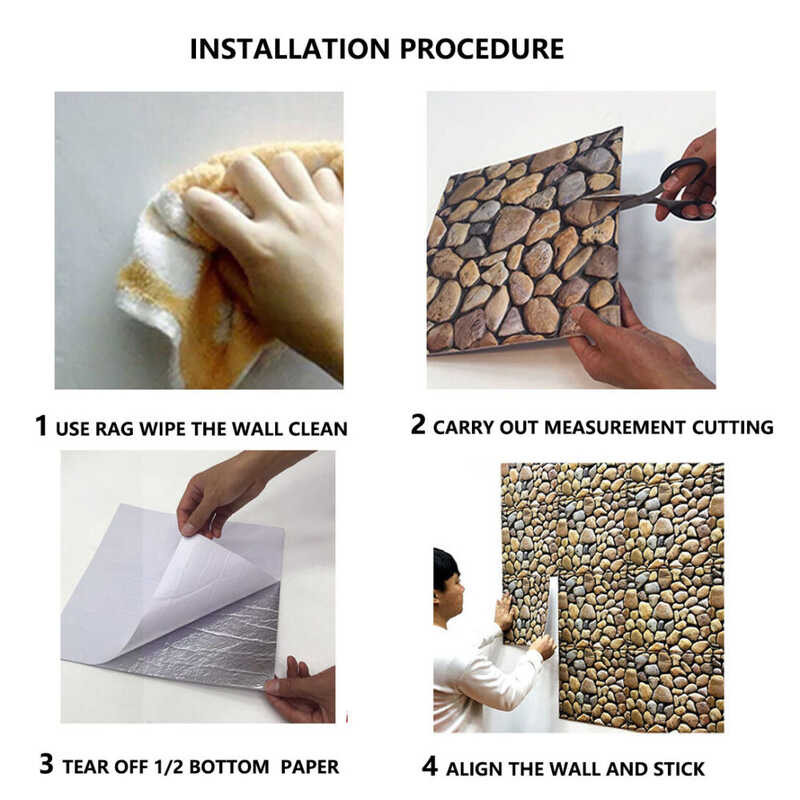 INSTALLATION PROCEDURE

1 USE RAG WIPE THE WALL CLEAN

2 CARRY OUT MEASUREMENT CUTTING

3 TEAR OFF 1/2 BOTTOM PAPER

4 ALIGN THE WALL AND STICK