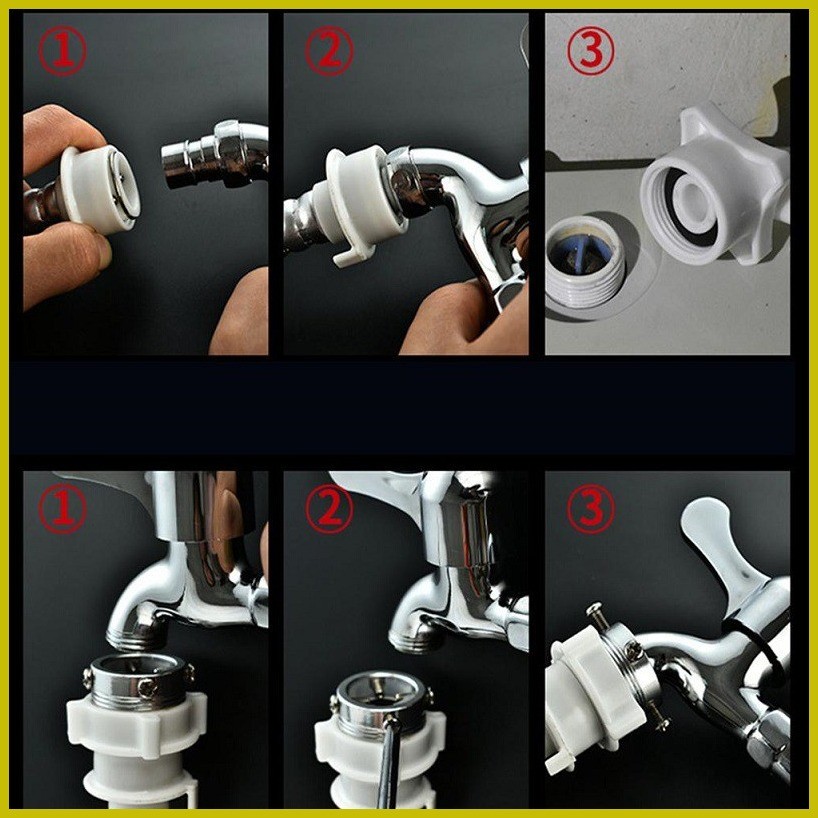 ①
②
③
①
②
③