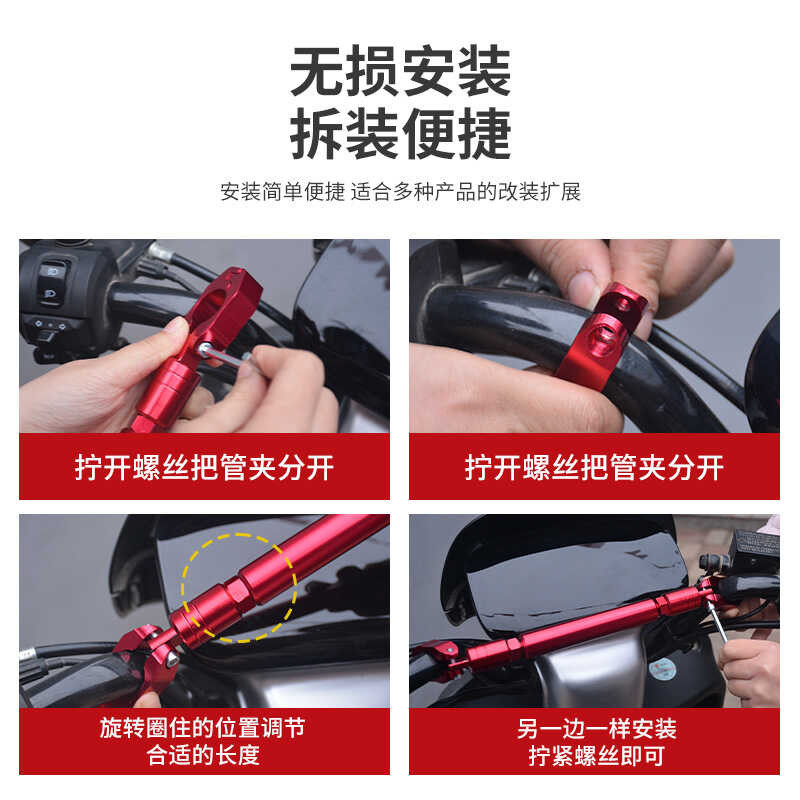 无损安装
拆装便捷

安装简单便捷 适合多种产品的改装扩展

拧开螺丝把管夹分开

拧开螺丝把管夹分开

旋转圈住的位置调节
合适的长度

另一边一样安装
拧紧螺丝即可