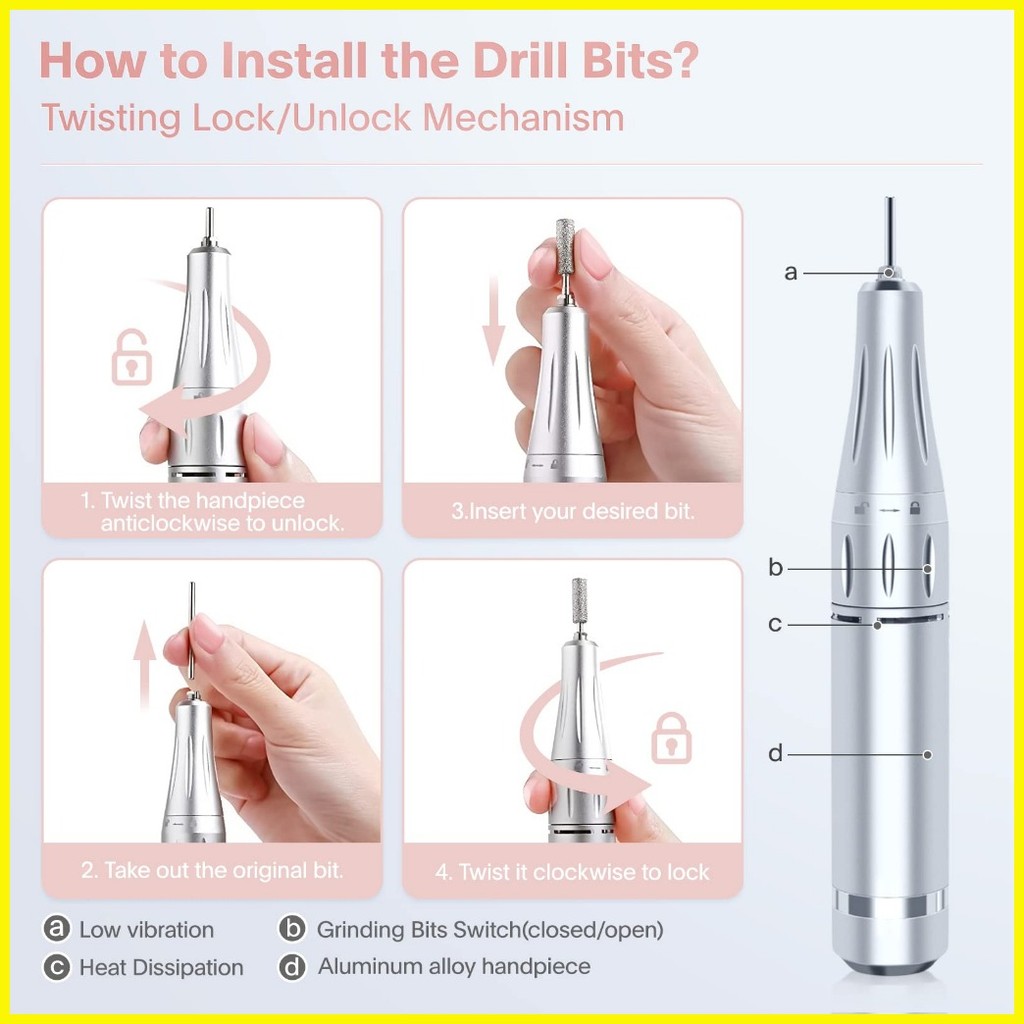 How to Install the Drill Bits?

Twisting Lock/Unlock Mechanism

1. Twist the handpiece anticlockwise to unlock.

3.Insert your desired bit.

2. Take out the original bit.

4. Twist it clockwise to lock

a

b

c

d

a Low vibration

b Grinding Bits Switch(closed/open)

c Heat Dissipation

d Aluminum alloy handpiece