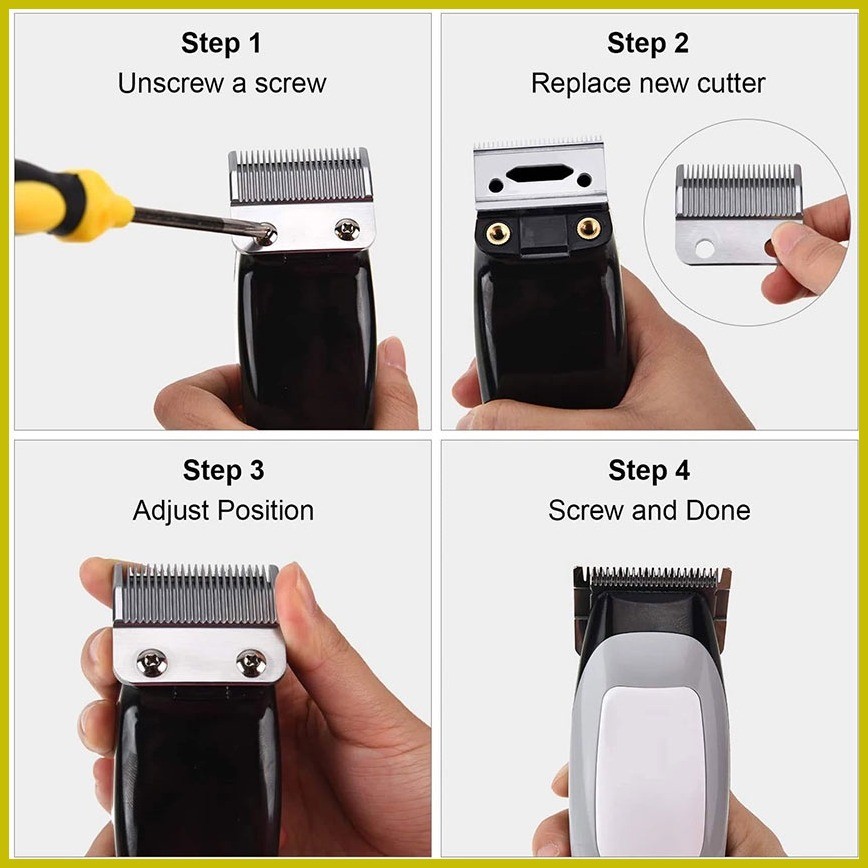 Step 1
Unscrew a screw

Step 2
Replace new cutter

Step 3
Adjust Position

Step 4
Screw and Done