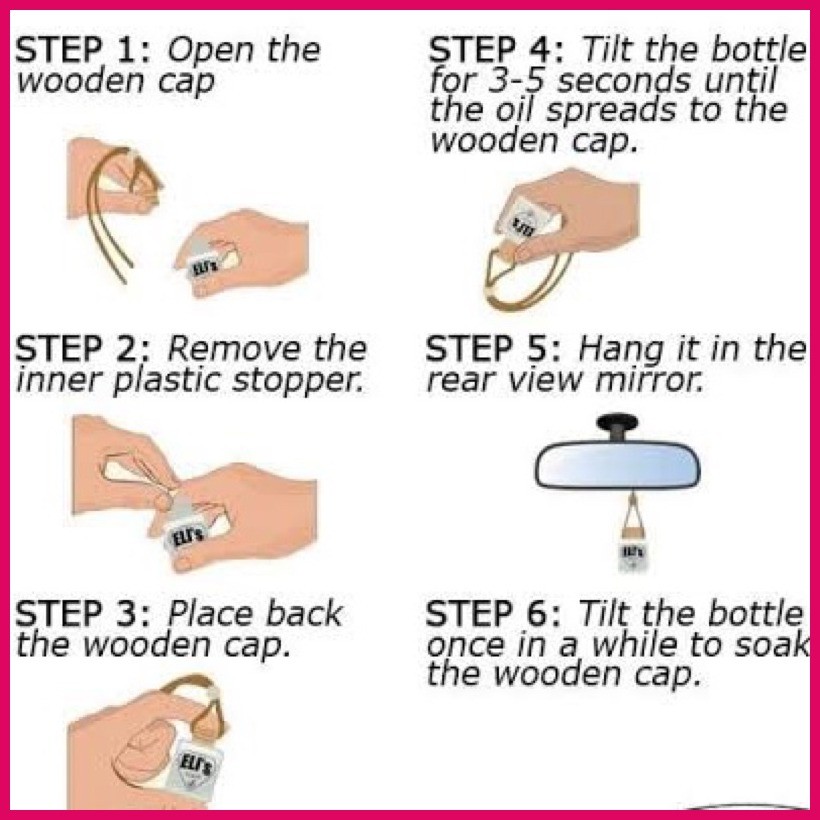 STEP 1: Open the wooden cap

ELI's

STEP 2: Remove the inner plastic stopper.

ELI's

STEP 3: Place back the wooden cap.

ELI's

STEP 4: Tilt the bottle for 3-5 seconds until the oil spreads to the wooden cap.

ELI's

STEP 5: Hang it in the rear view mirror.

ELI's

STEP 6: Tilt the bottle once in a while to soak the wooden cap.